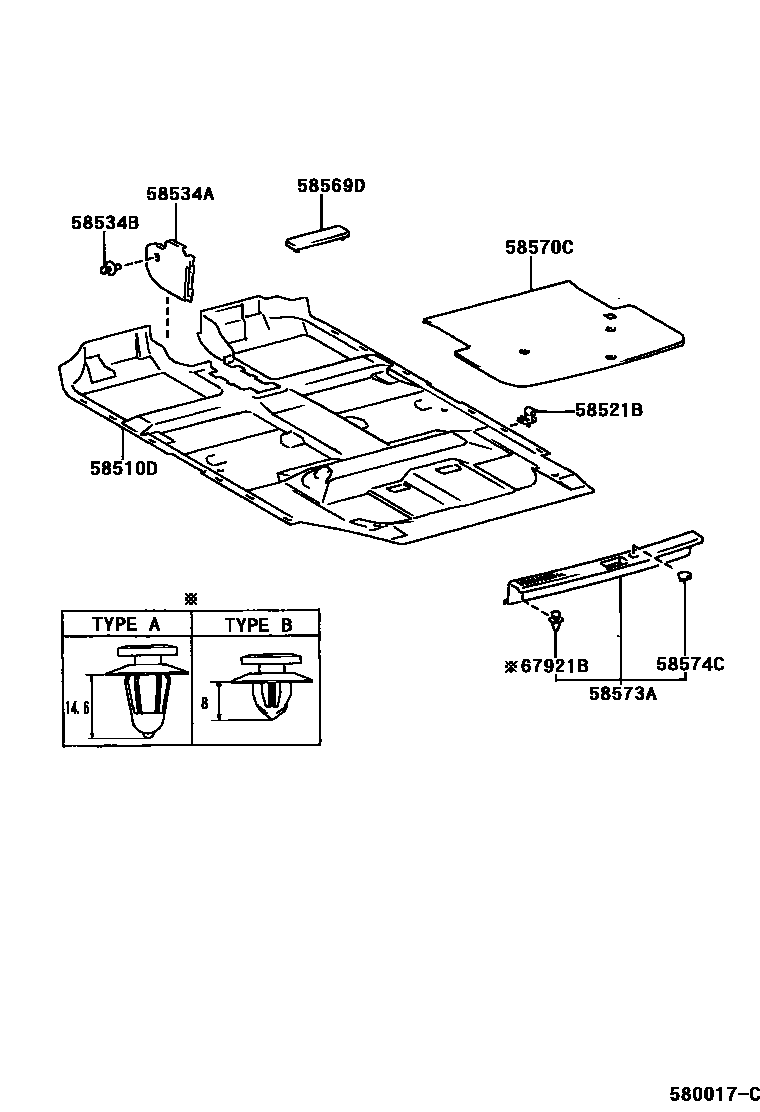 58534A
58569D
58534B
58570C
58521B
58510D
※
| TYPE A | TYPE B |
|---|---|
| 14.6 | 8 |

※67921B
58574C
58573A
580017-C