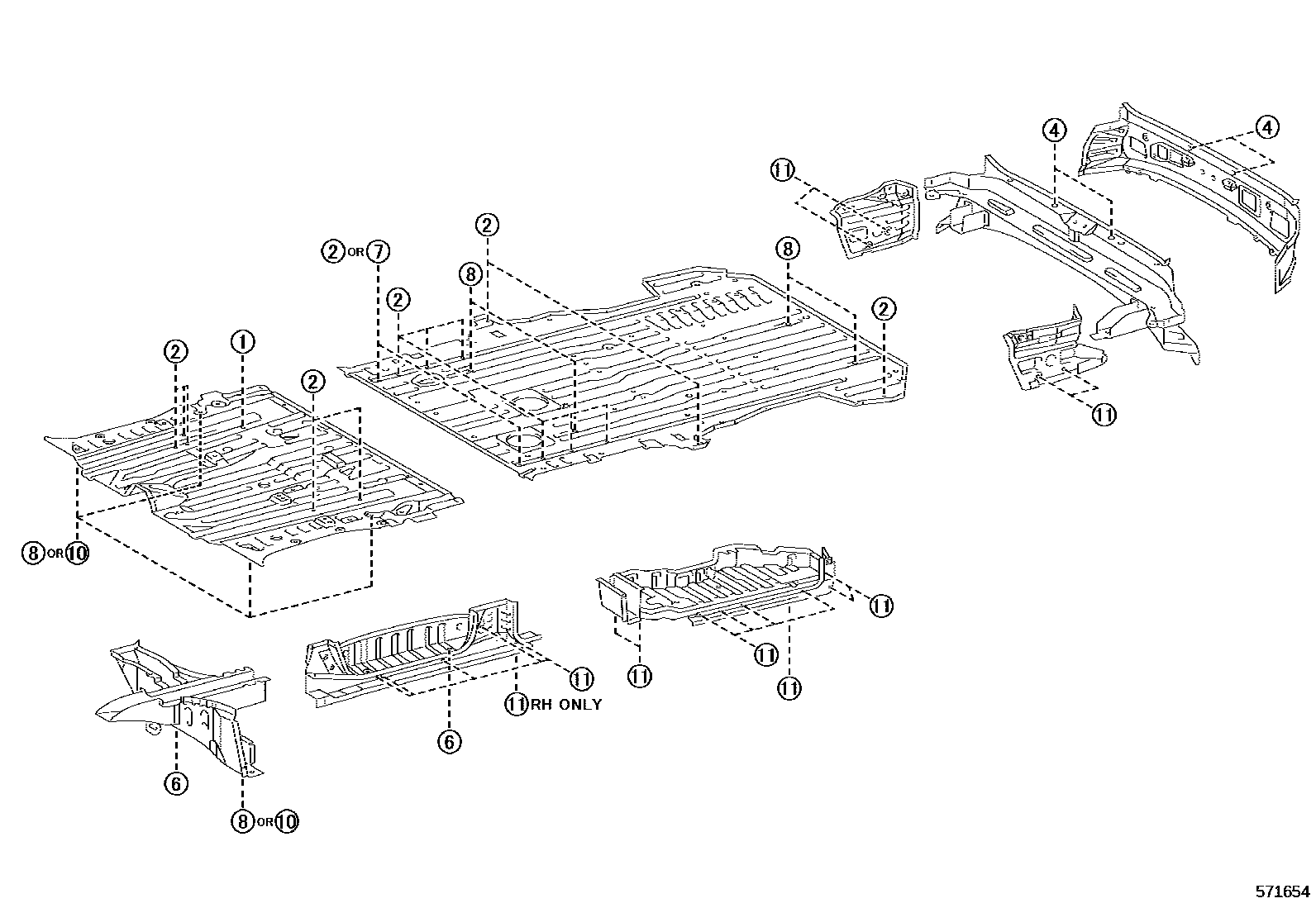 4
4
11
2
2 OR 7
8
8
2
2
2
1
2
11
8 OR 10
11
11
11
11
11
11 RH ONLY
6
6
8 OR 10
571654