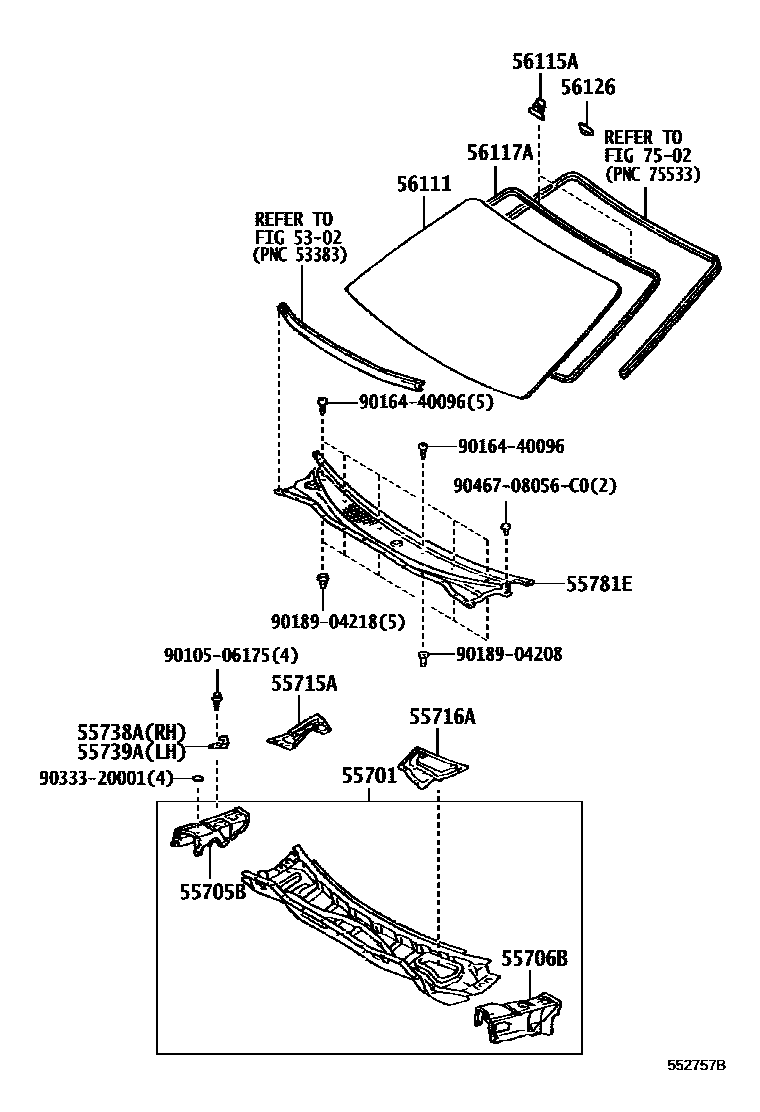 56115A
56126
REFER TO FIG 75-02 (PNC 75533)
56117A
56111
REFER TO FIG 53-02 (PNC 53383)
90164-40096(5)
90164-40096
90467-08056-C0(2)
55781E
90189-04218(5)
90189-04208
90105-06175(4)
55715A
55738A(RH)
55739A(LH)
55716A
90333-20001(4)
55701
55705B
55706B
552757B