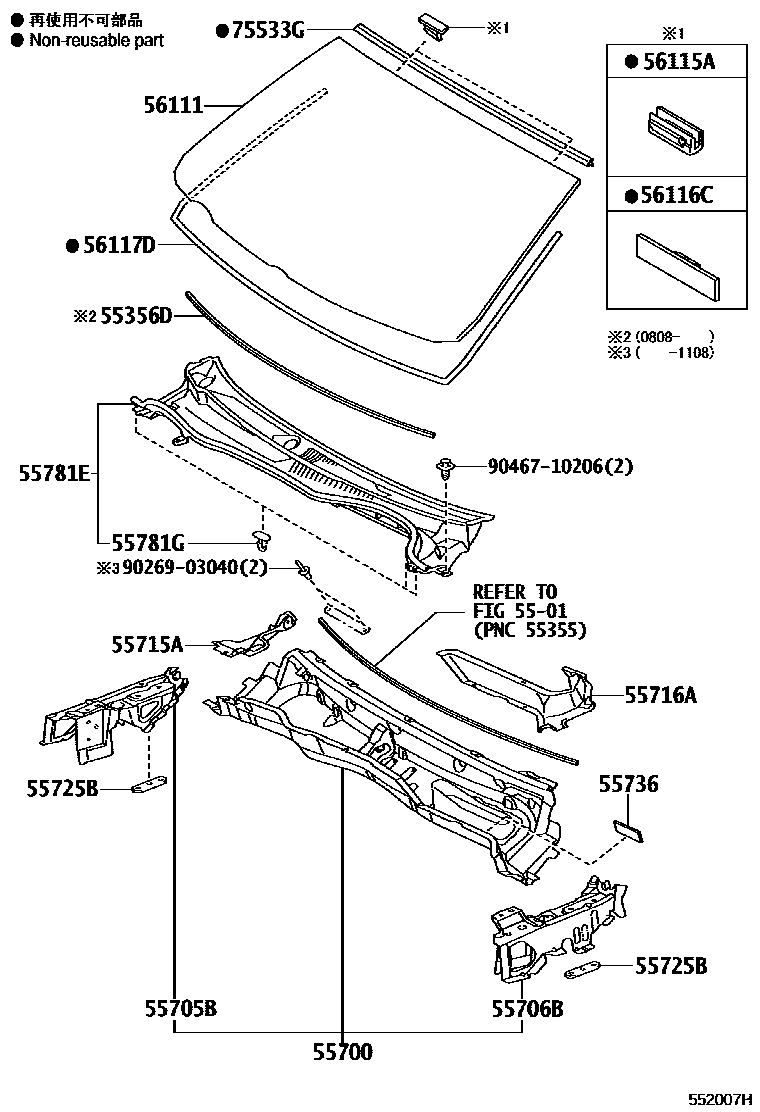 ● 再使用不可部品
● Non-reusable part

●75533G
※1
※1
●56115A
●56116C
56111
●56117D
※2 55356D
※2 (0808- )
※3 ( -1108)
55781E
90467-10206(2)
55781G
※3 90269-03040(2)
REFER TO FIG 55-01 (PNC 55355)
55715A
55716A
55725B
55736
55725B
55705B
55706B
55700
552007H