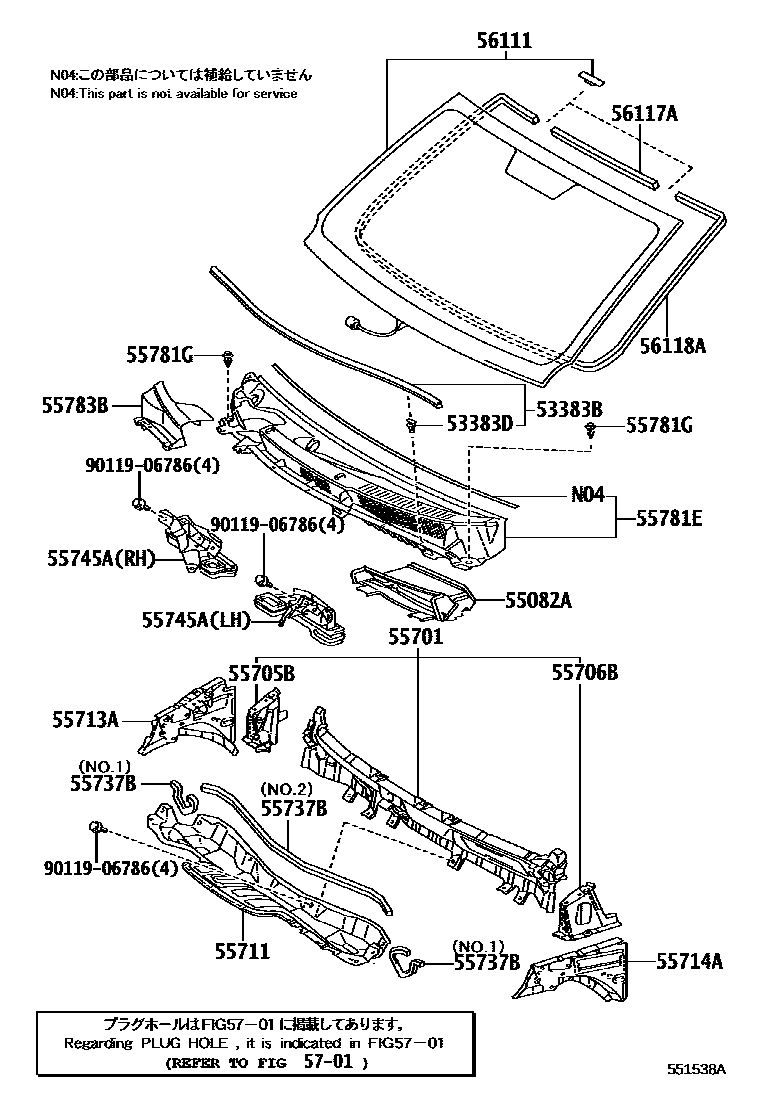 N04:この部品については補給していません
N04:This part is not available for service

56111

56117A

56118A

55781G

55783B

53383D

53383B

55781G

90119-06786(4)

N04

55781E

90119-06786(4)

55745A(RH)

55082A

55745A(LH)

55701

55705B

55706B

55713A

(NO.1)
55737B

(NO.2)
55737B

90119-06786(4)

55711

(NO.1)
55737B

55714A

プラグホールはFIG57-01に掲載してあります。
Regarding PLUG HOLE , it is indicated in FIG57-01
(REFER TO FIG 57-01 )

551538A