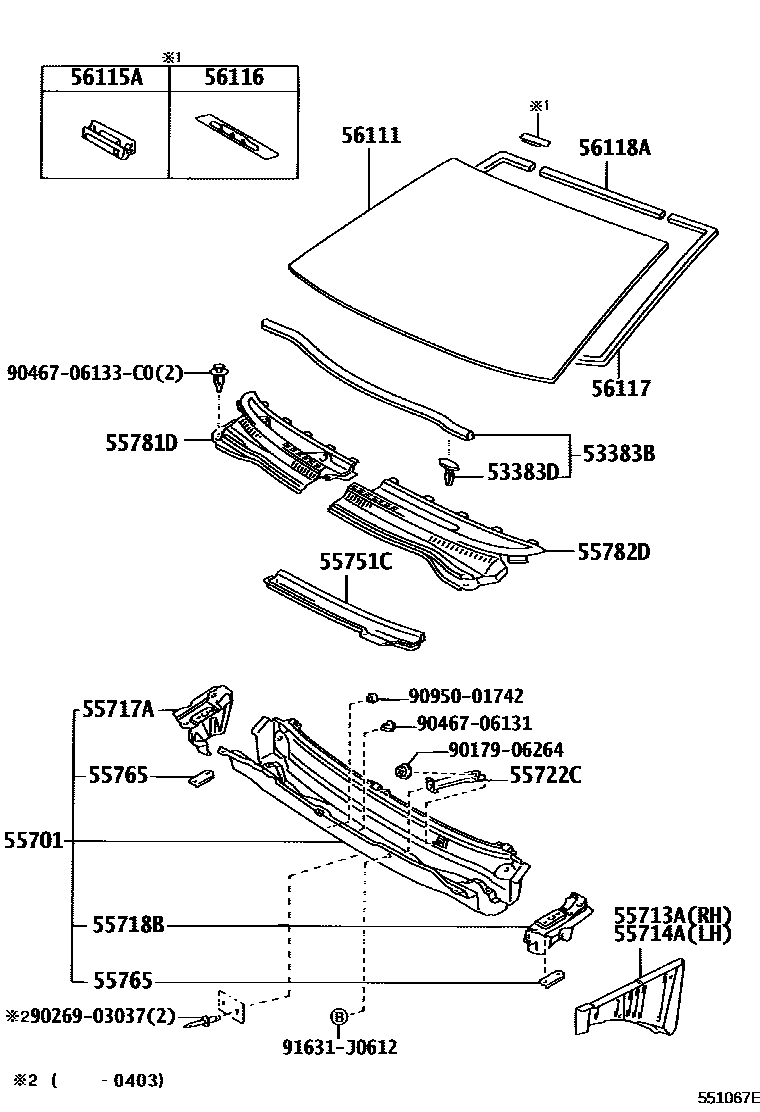 ※1

| 56115A | 56116 |
|---|---|
| | |

※1
56111
56118A
56117
90467-06133-C0(2)
55781D
53383B
53383D
55782D
55751C
55717A
90950-01742
90467-06131
90179-06264
55765
55722C
55701
55718B
55713A(RH)
55714A(LH)
55765
※290269-03037(2)
B
91631-J0612
※2 ( -0403)
551067E