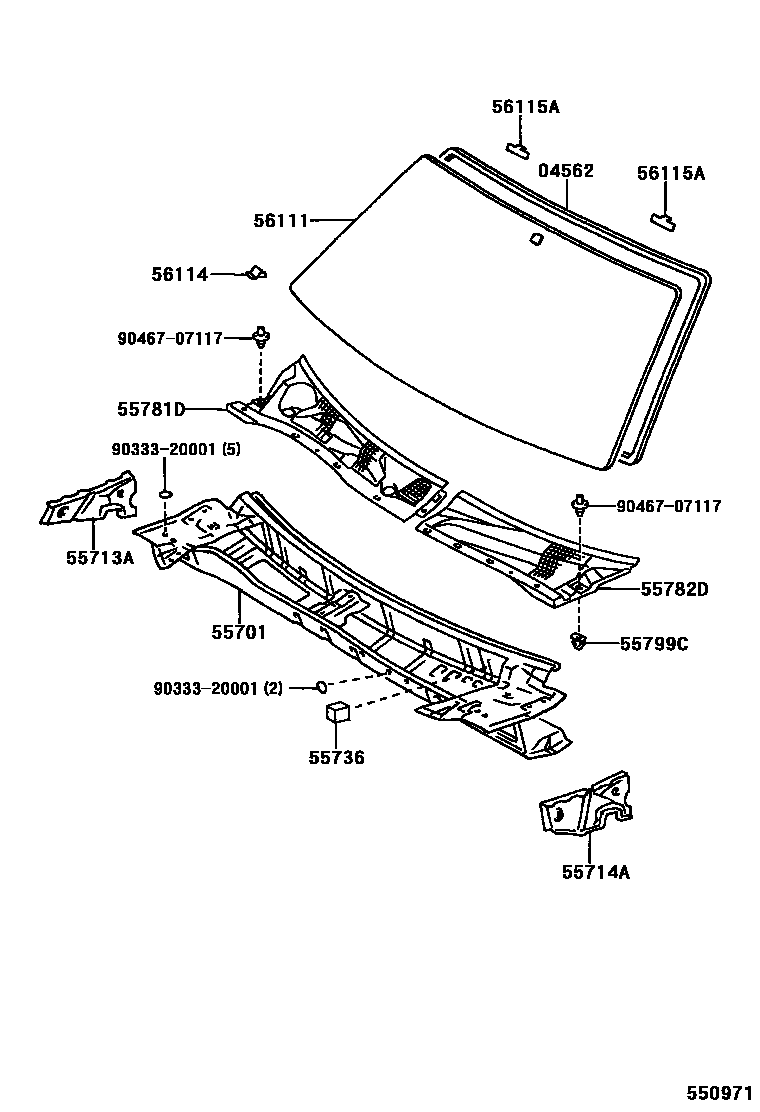 56115A
04562
56115A
56111
56114
90467-07117
55781D
90333-20001 (5)
55713A
90467-07117
55782D
55701
55799C
90333-20001 (2)
55736
55714A
550971