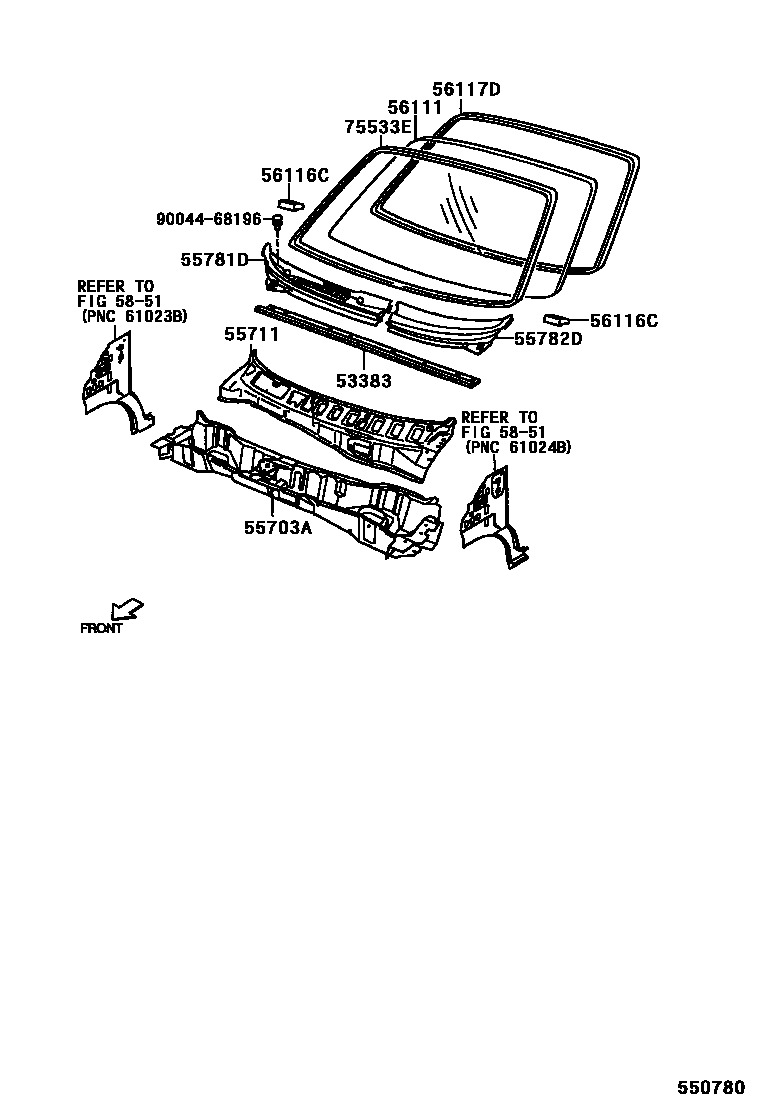 56117D
56111
75533E
56116C
90044-68196
55781D
REFER TO
FIG 58-51
(PNC 61023B)
56116C
55782D
55711
53383
REFER TO
FIG 58-51
(PNC 61024B)
55703A
FRONT
550780