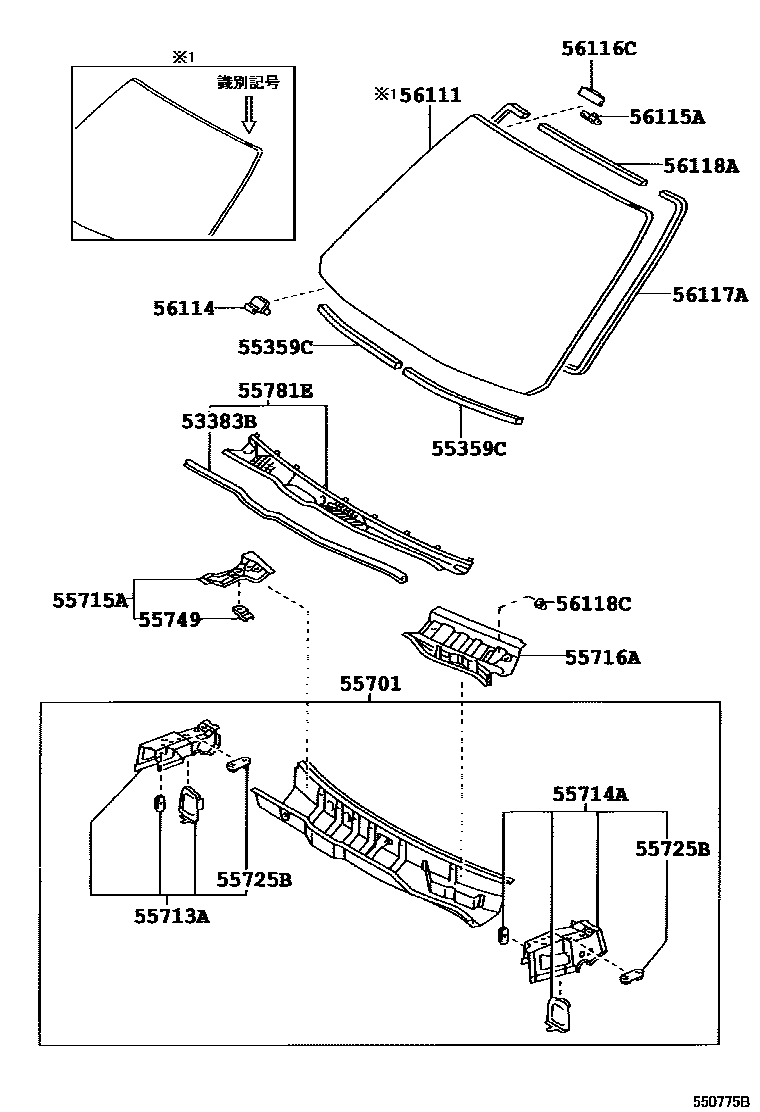 ※1
識別記号
56116C
※1 56111
56115A
56118A
56117A
56114
55359C
55359C
55781E
53383B
55715A
55749
56118C
55716A
55701
55714A
55725B
55725B
55713A
550775B