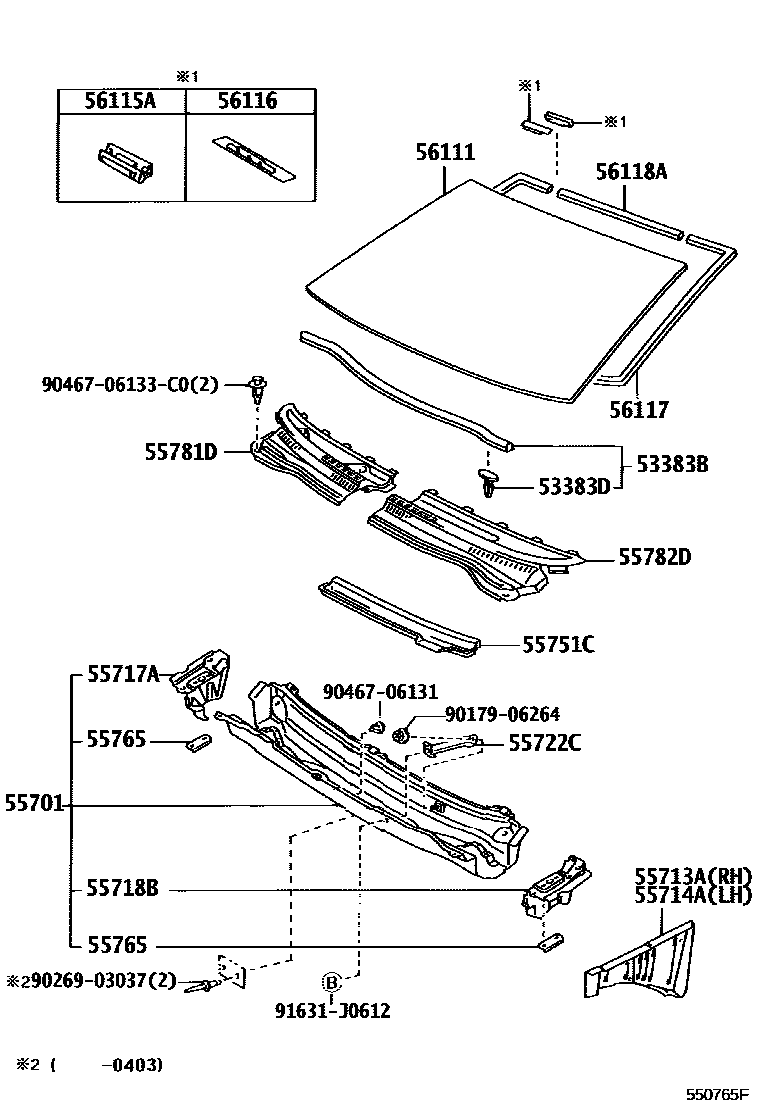 ※1

| 56115A | 56116 |
|---|---|
| | |

※1
※1
56111
56118A
56117
90467-06133-C0(2)
55781D
53383B
53383D
55782D
55751C
55717A
90467-06131
90179-06264
55765
55722C
55701
55718B
55713A(RH)
55714A(LH)
55765
※290269-03037(2)
B
91631-J0612

※2 (　　-0403)

550765F