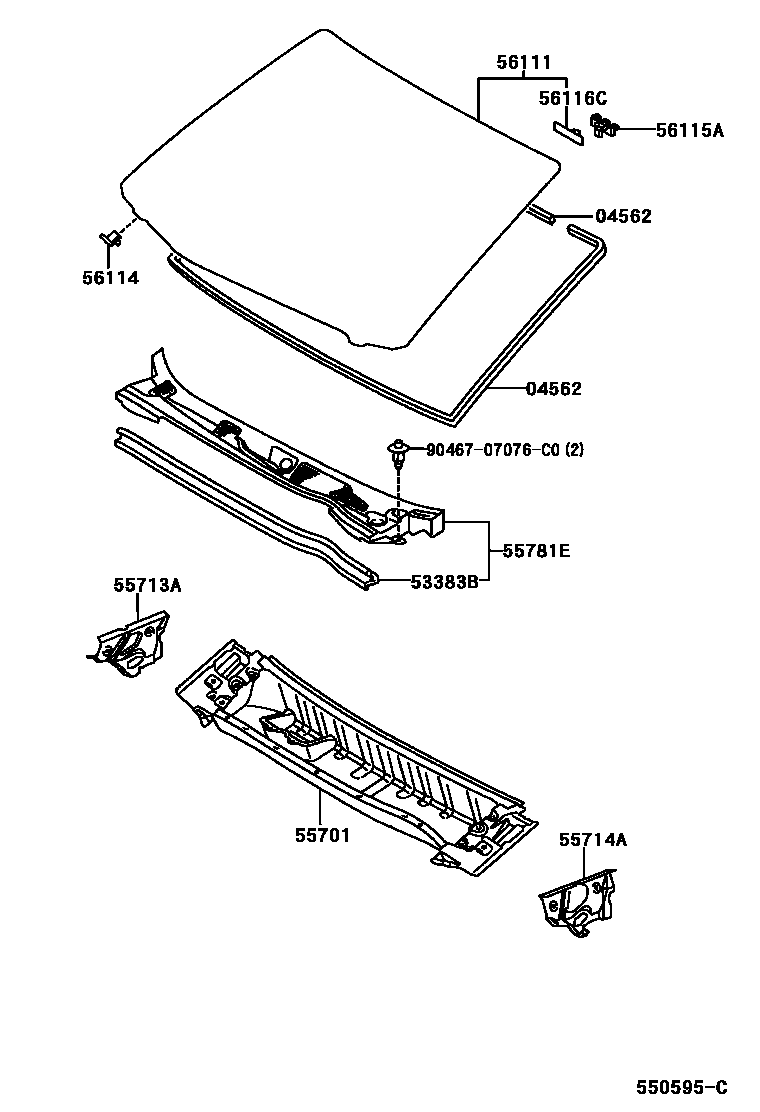 56111
56116C
56115A
04562
56114
04562
90467-07076-C0 (2)
55781E
53383B
55713A
55701
55714A
550595-C