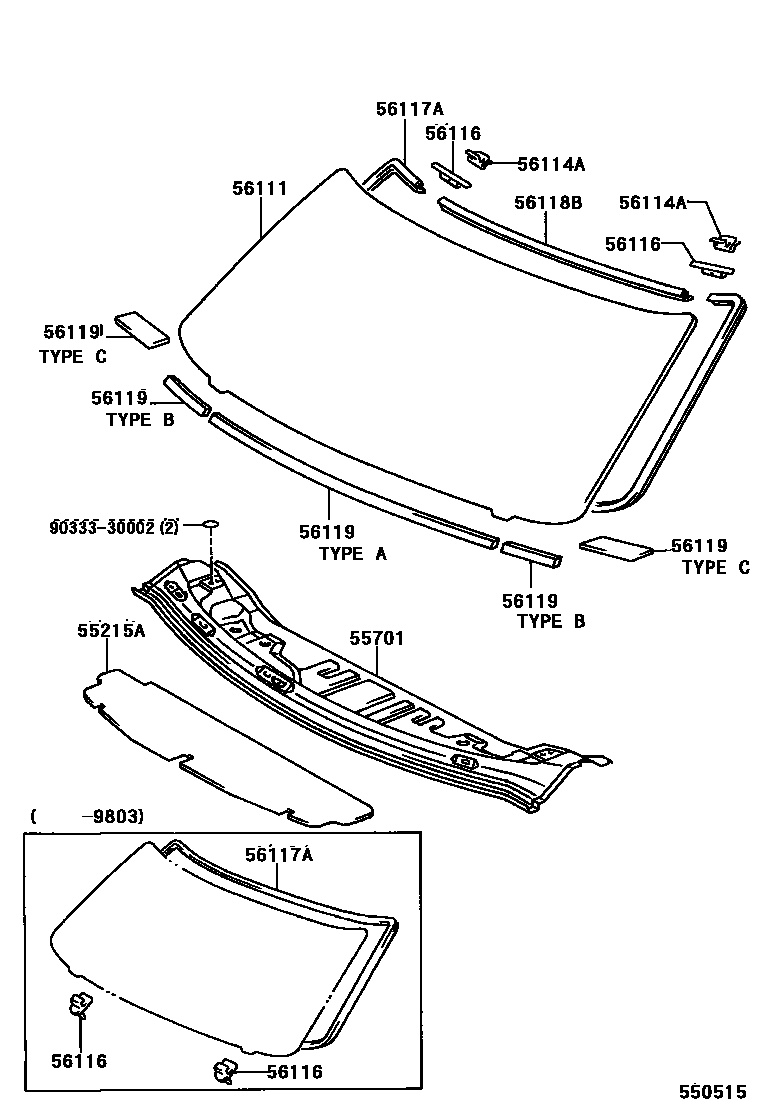 56117A
56116
56114A
56111
56118B
56114A
56116
56119
TYPE C
56119
TYPE B
90333-30002 (2)
56119
TYPE A
56119
TYPE C
56119
TYPE B
55215A
55701
( -9803)
56117A
56116
56116
550515