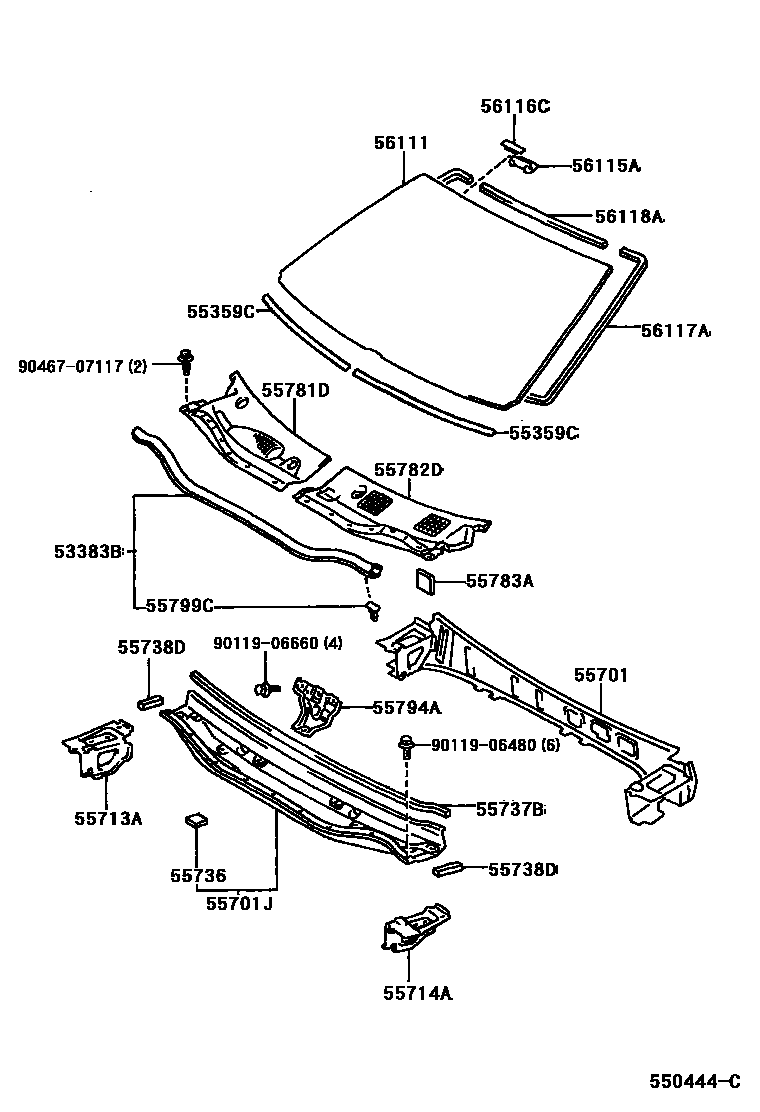 56116C
56111
56115A
56118A
55359C
56117A
90467-07117 (2)
55781D
55359C
55782D
53383B
55783A
55799C
55738D
90119-06660 (4)
55701
55794A
90119-06480 (6)
55713A
55737B
55736
55738D
55701J
55714A
550444-C