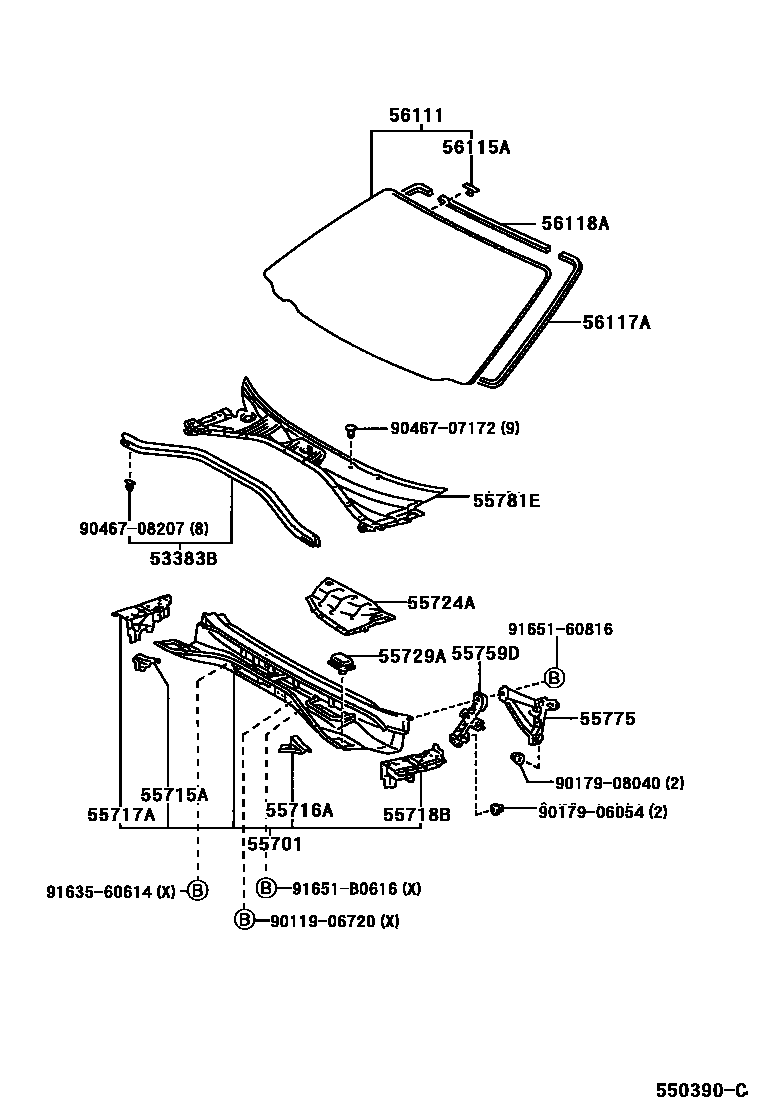 56111
56115A
56118A
56117A
90467-07172 (9)
55781E
90467-08207 (8)
53383B
55724A
91651-60816
55729A
55759D
B
55775
90179-08040 (2)
90179-06054 (2)
55715A
55717A
55716A
55718B
55701
91635-60614 (X) B
B 91651-B0616 (X)
B 90119-06720 (X)
550390-C