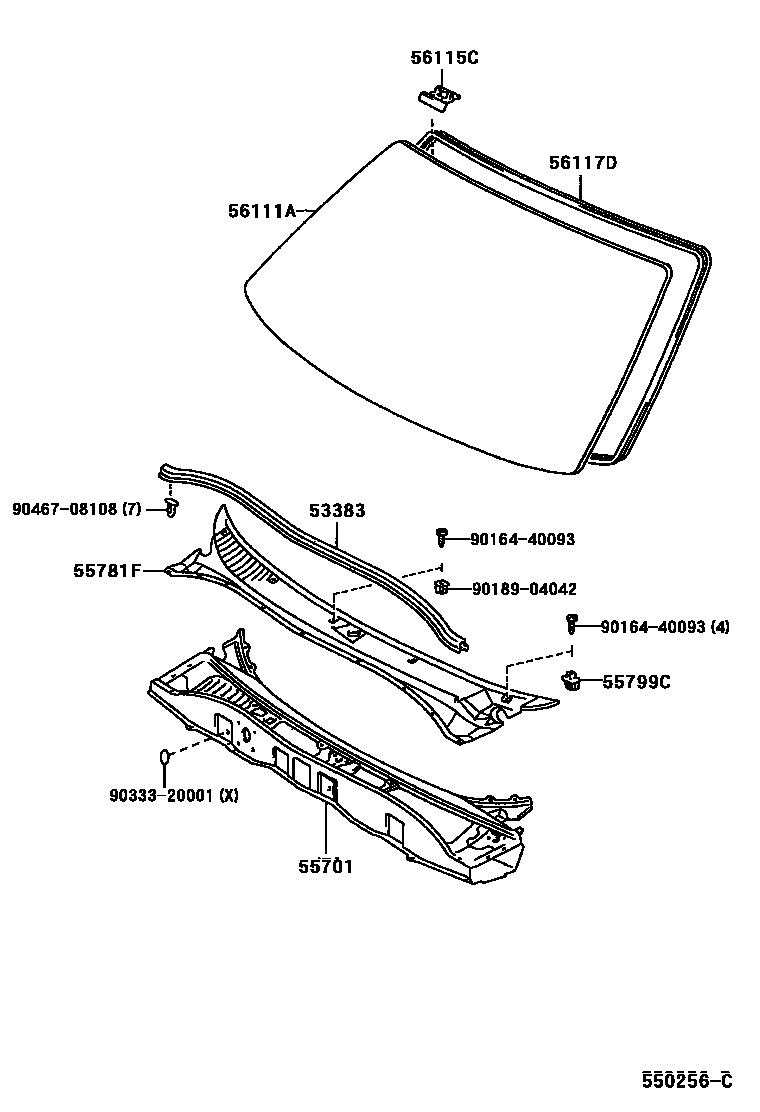 56115C
56117D
56111A
90467-08108 (7)
53383
90164-40093
55781F
90189-04042
90164-40093 (4)
55799C
90333-20001 (X)
55701
550256-C