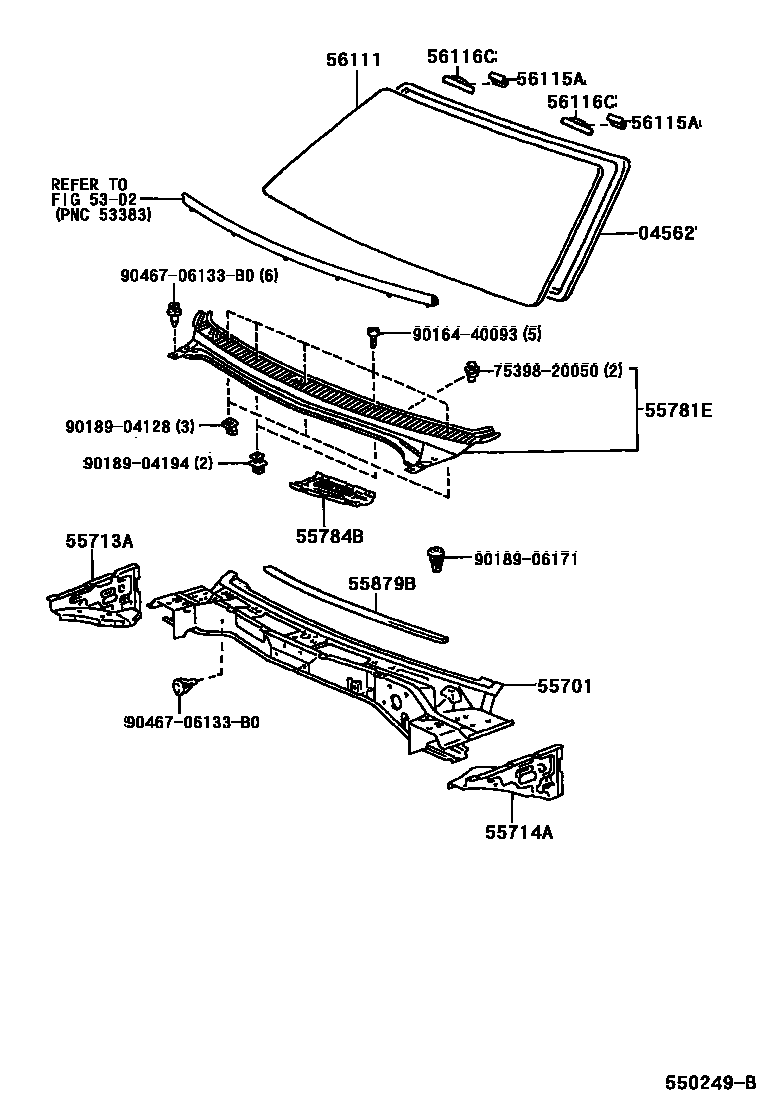 56111
56116C
56115A
56116C
56115A
REFER TO
FIG 53-02
(PNC 53383)
04562
90467-06133-B0 (6)
90164-40093 (5)
75398-20050 (2)
55781E
90189-04128 (3)
90189-04194 (2)
55784B
55713A
90189-06171
55879B
55701
90467-06133-B0
55714A
550249-B