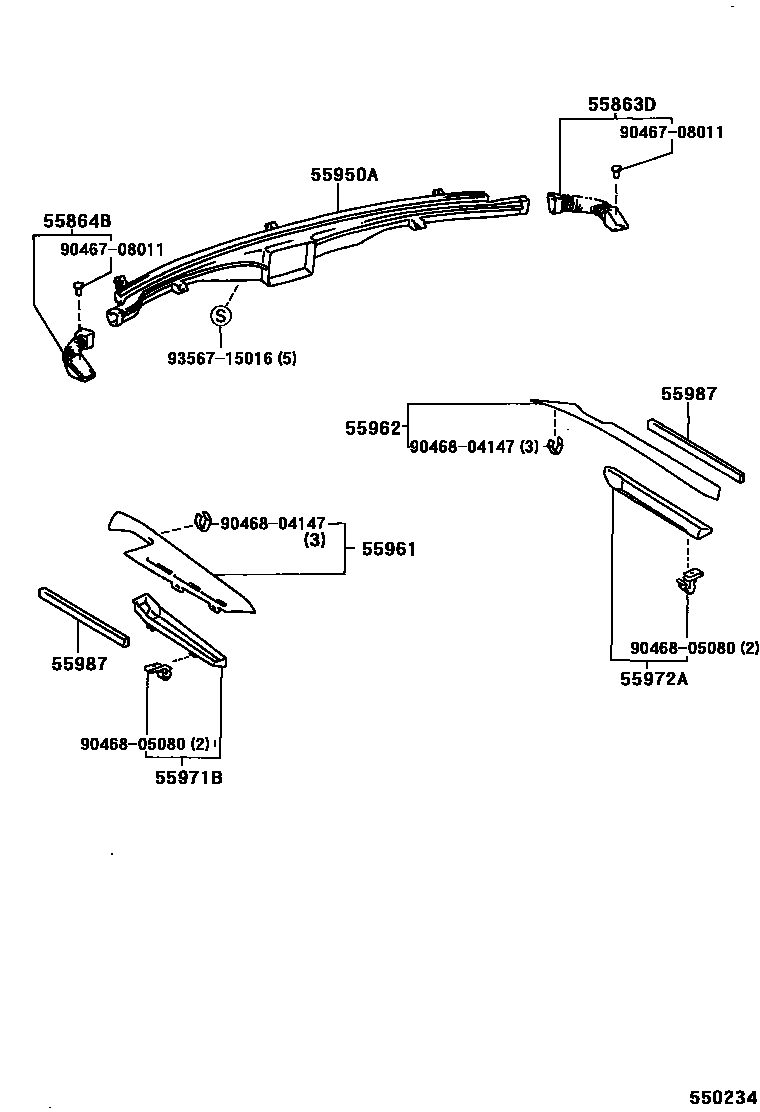 55863D
90467-08011
55950A
55864B
90467-08011
S
93567-15016 (5)
55987
55962
90468-04147 (3)
90468-04147
(3)
55961
55987
90468-05080 (2)
55972A
90468-05080 (2)
55971B
550234