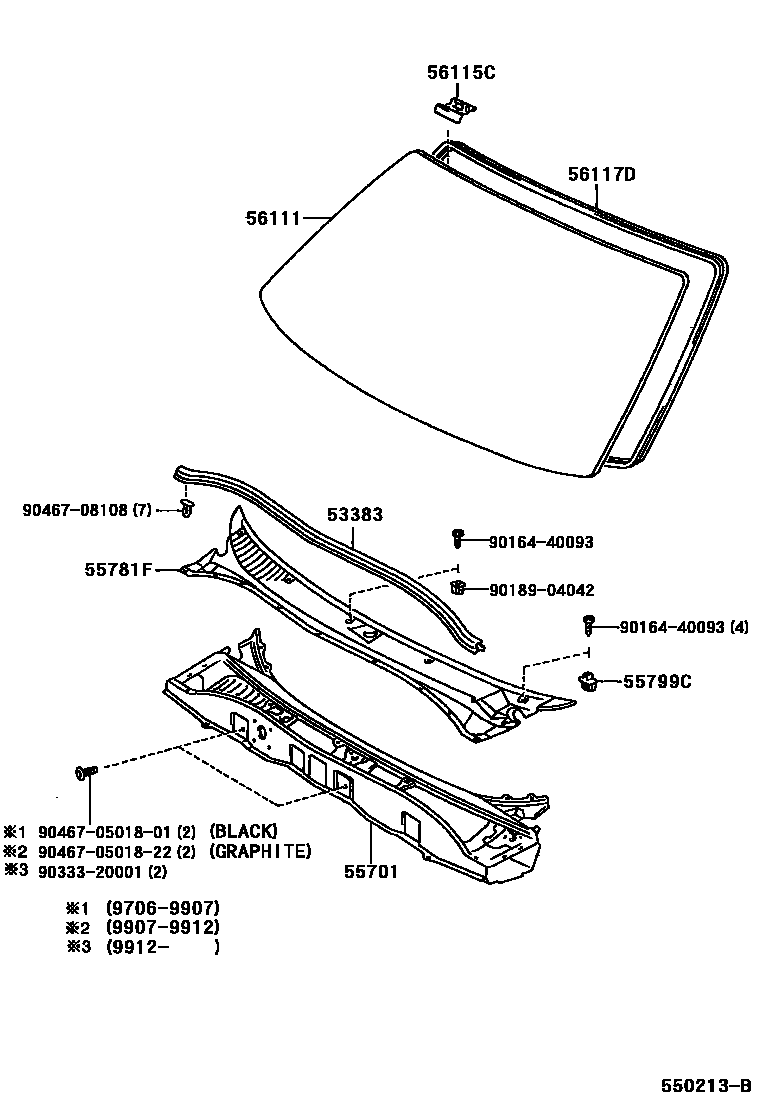 56115C

56117D

56111

90467-08108 (7)

53383

90164-40093

55781F

90189-04042

90164-40093 (4)

55799C

※1 90467-05018-01 (2) (BLACK)
※2 90467-05018-22 (2) (GRAPHITE)
※3 90333-20001 (2)

55701

※1 (9706-9907)
※2 (9907-9912)
※3 (9912- )

550213-B