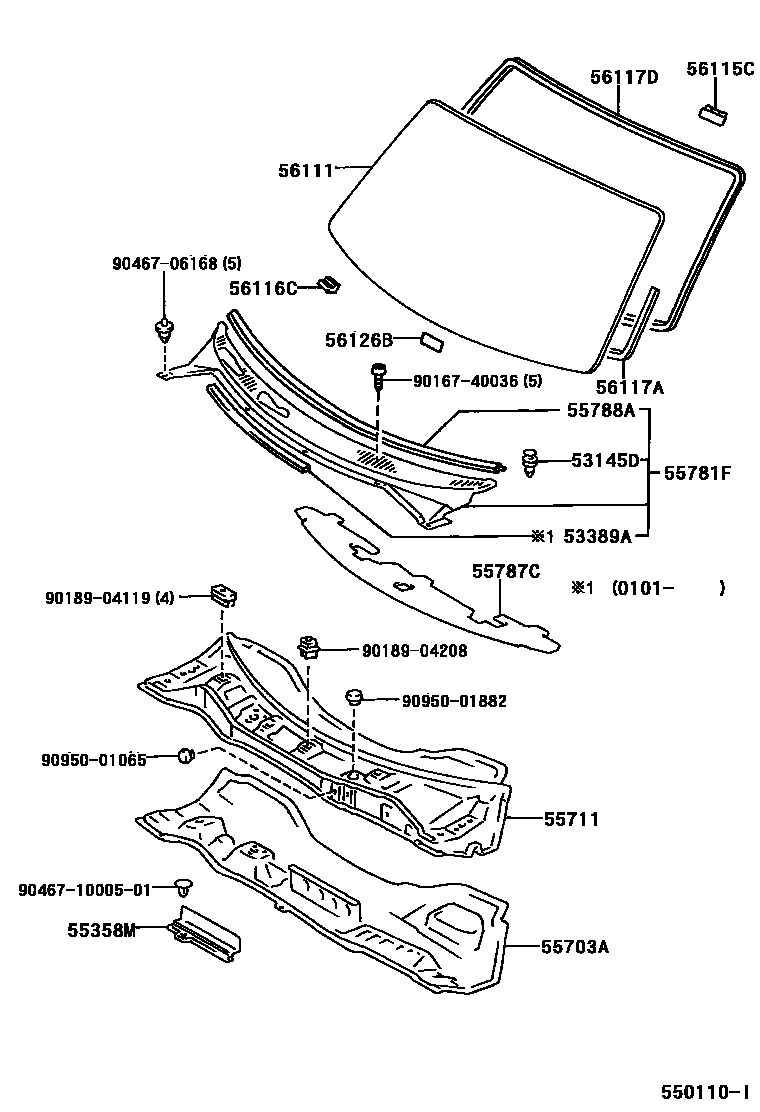 56117D
56115C
56111
90467-06168 (5)
56116C
56126B
90167-40036 (5)
56117A
55788A
53145D
55781F
※1 53389A
55787C
※1 (0101- )
90189-04119 (4)
90189-04208
90950-01882
90950-01065
55711
90467-10005-01
55358M
55703A
550110-I