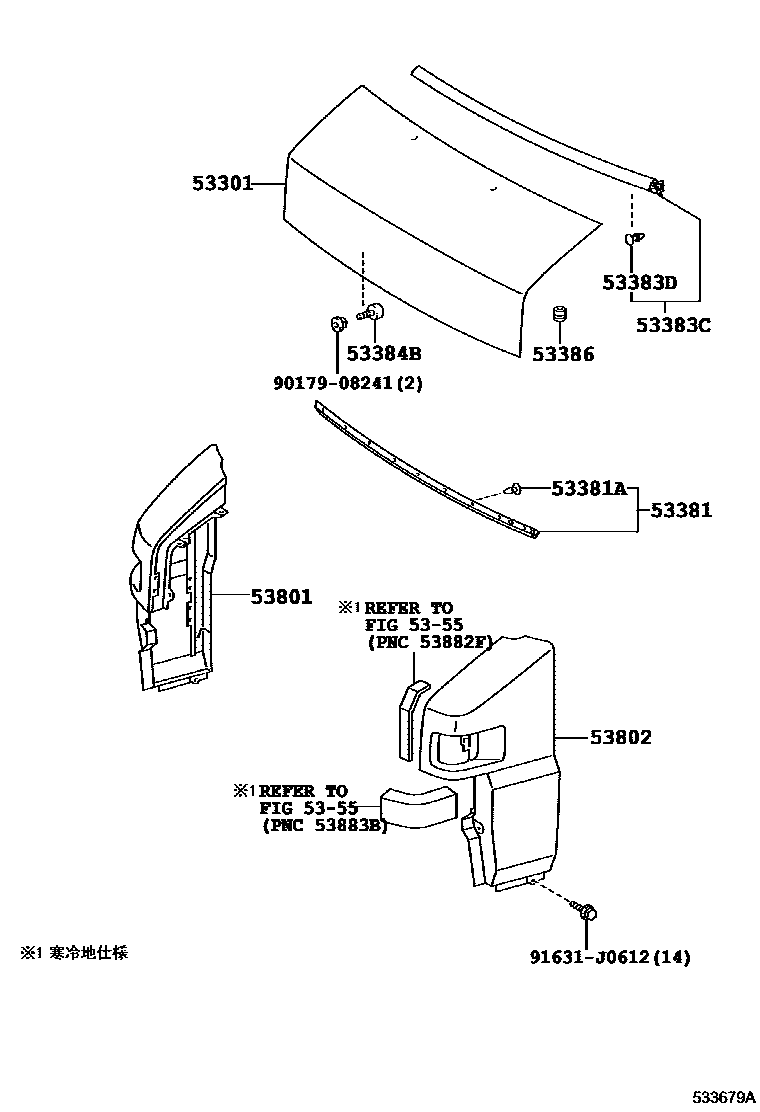 53301

53383D

53383C

53384B

53386

90179-08241(2)

53381A

53381

53801

※1 REFER TO FIG 53-55 (PNC 53882F)

53802

※1 REFER TO FIG 53-55 (PNC 53883B)

※1 寒冷地仕様

91631-J0612(14)

533679A