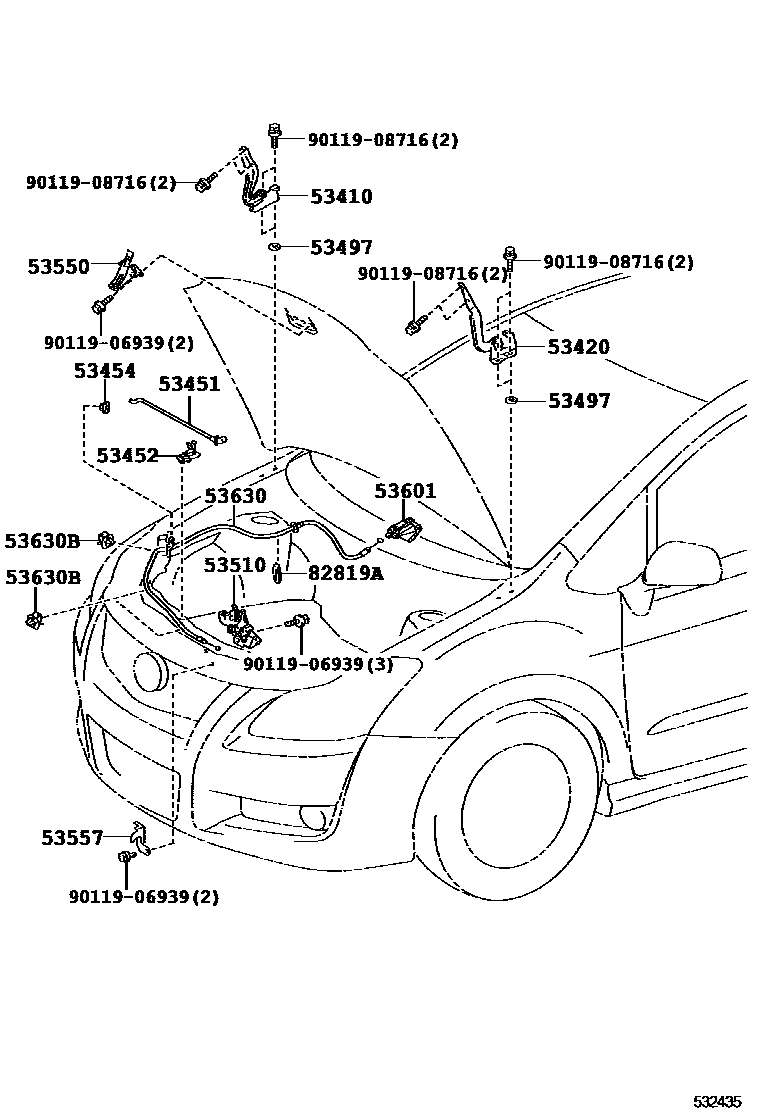 90119-08716(2)
90119-08716(2)
53410
53497
53550
90119-08716(2)
90119-08716(2)
90119-06939(2)
53420
53454
53451
53497
53452
53630
53601
53630B
53510
82819A
53630B
90119-06939(3)
53557
90119-06939(2)
532435