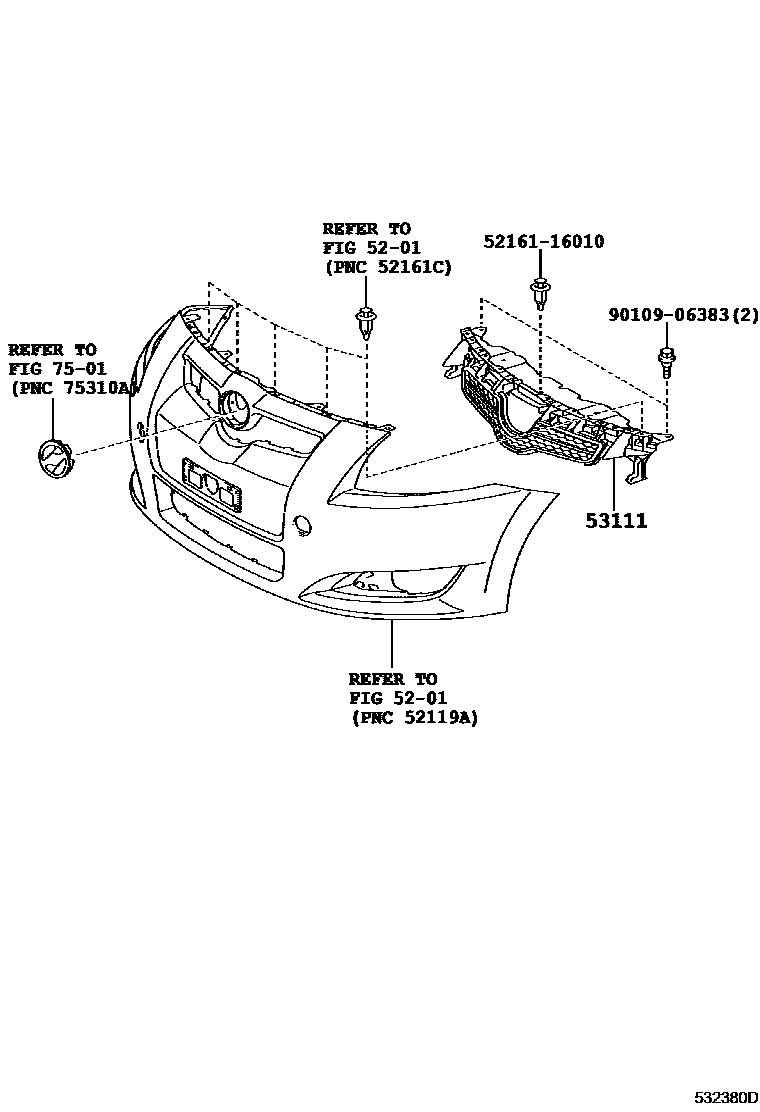 REFER TO
FIG 52-01
(PNC 52161C)

52161-16010

90109-06383(2)

REFER TO
FIG 75-01
(PNC 75310A)

53111

REFER TO
FIG 52-01
(PNC 52119A)

532380D