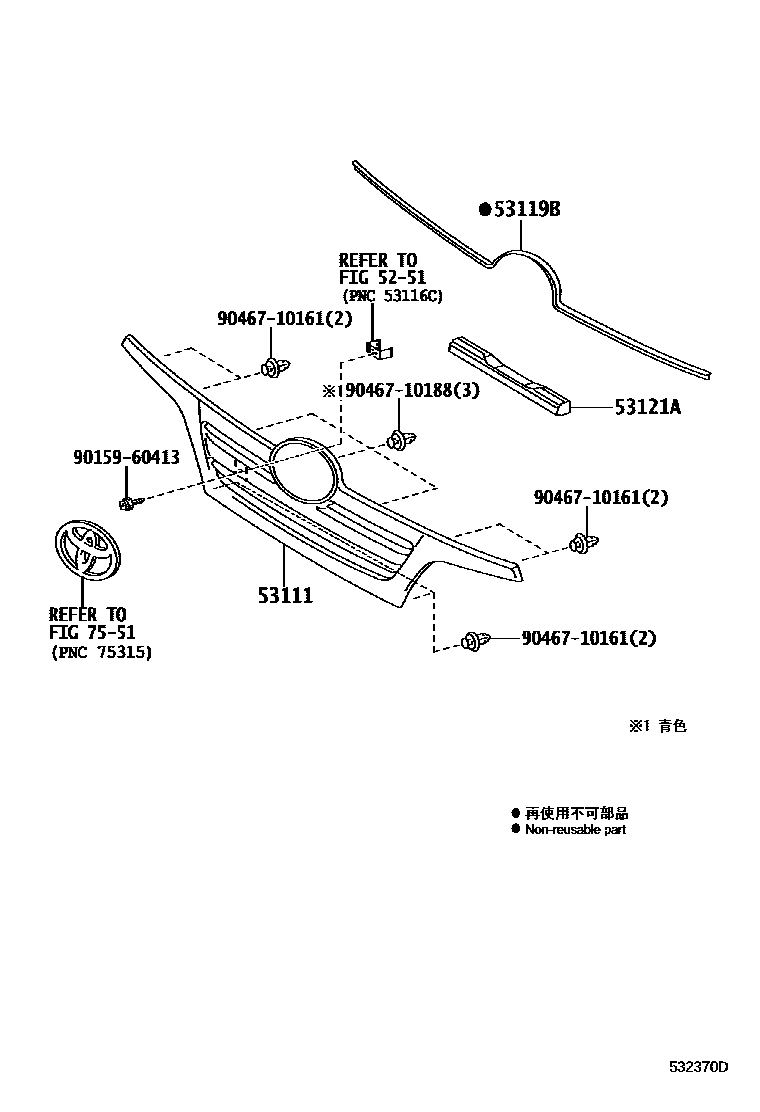 ●53119B

REFER TO
FIG 52-51
(PNC 53116C)

90467-10161(2)

※190467-10188(3)

53121A

90159-60413

90467-10161(2)

53111

REFER TO
FIG 75-51
(PNC 75315)

90467-10161(2)

※1 青色

● 再使用不可部品
● Non-reusable part

532370D