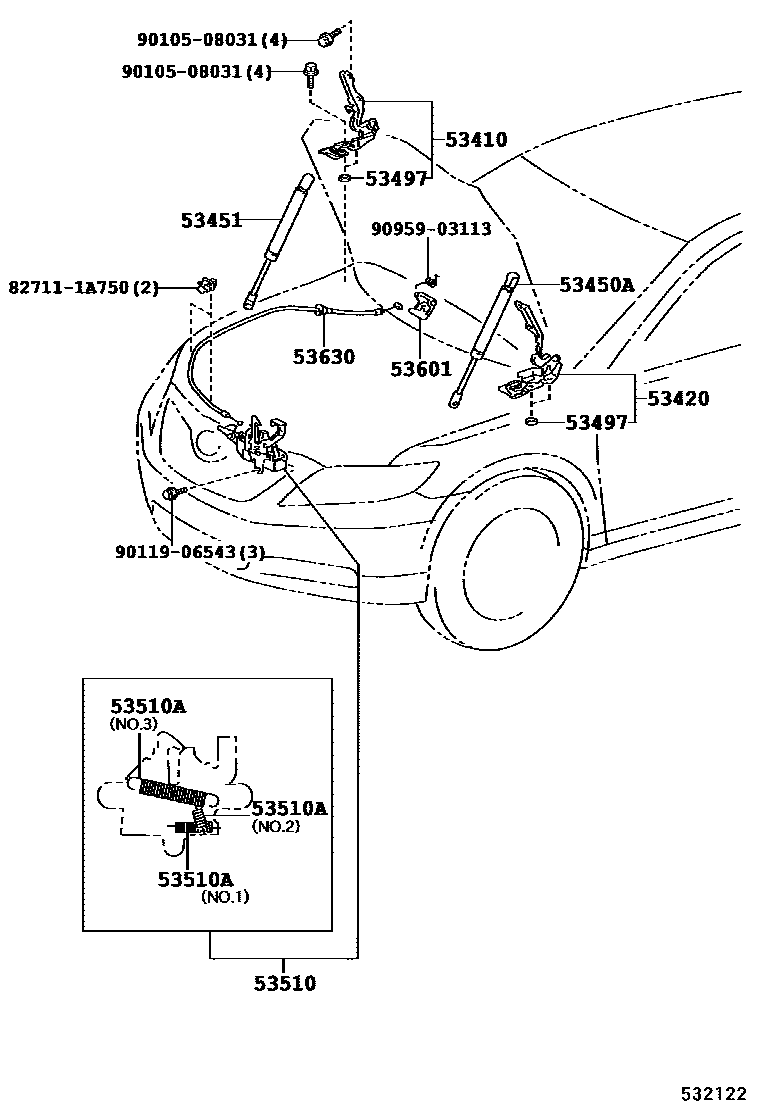 90105-08031(4)
90105-08031(4)
53410
53497
53451
90959-03113
82711-1A750(2)
53450A
53630
53601
53420
53497
90119-06543(3)
53510A
(NO.3)
53510A
(NO.2)
53510A
(NO.1)
53510
532122