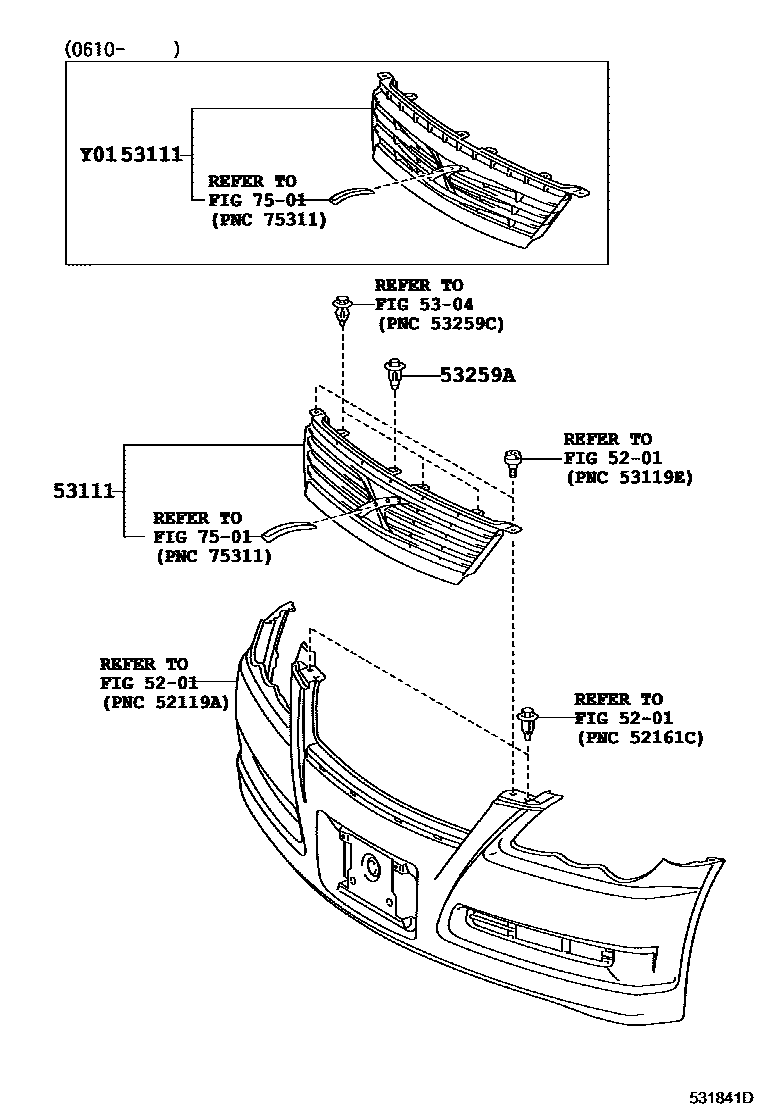 (0610-    )

Y0153111

REFER TO
FIG 75-01
(PNC 75311)

REFER TO
FIG 53-04
(PNC 53259C)

53259A

REFER TO
FIG 52-01
(PNC 53119E)

53111

REFER TO
FIG 75-01
(PNC 75311)

REFER TO
FIG 52-01
(PNC 52119A)

REFER TO
FIG 52-01
(PNC 52161C)

531841D