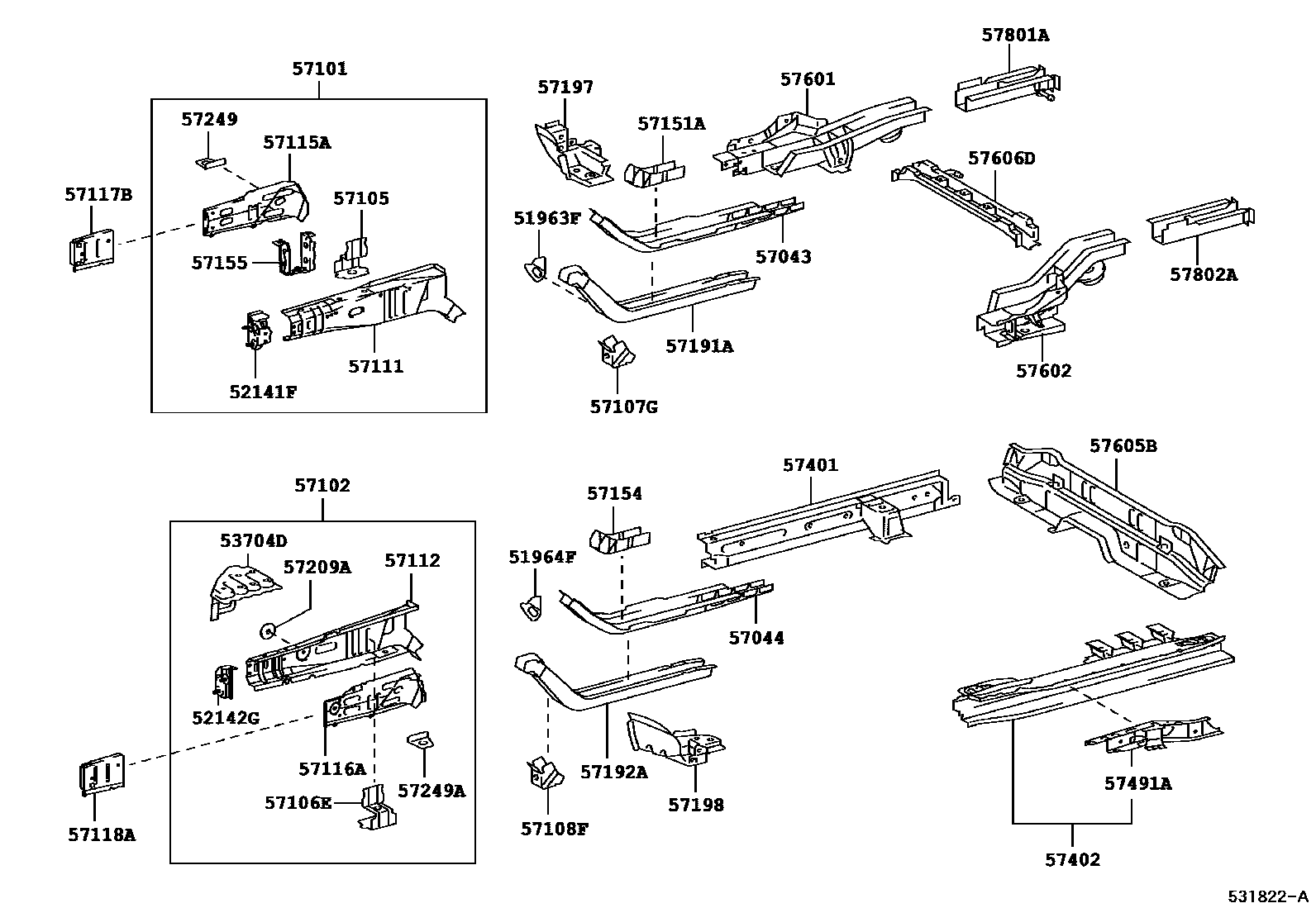 57101
57249
57115A
57117B
57105
57155
57111
52141F
57197
57151A
51963F
57043
57191A
57107G
57601
57801A
57606D
57802A
57602
57102
53704D
57209A
57112
52142G
57116A
57249A
57106E
57118A
57154
51964F
57044
57192A
57198
57108F
57401
57605B
57491A
57402
531822-A