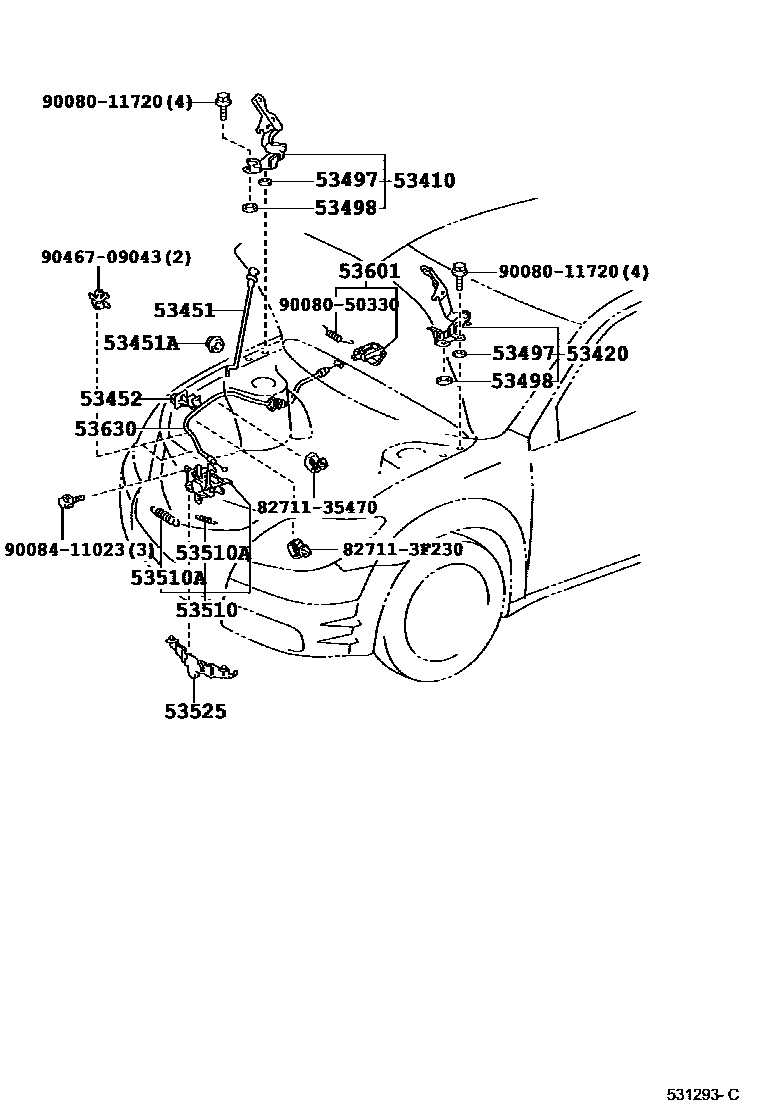 90080-11720 (4)
53497
53410
53498
90467-09043 (2)
53601
90080-11720 (4)
53451
90080-50330
53451A
53497
53420
53498
53452
53630
82711-35470
90084-11023 (3)
53510A
82711-3F230
53510A
53510
53525
531293- C