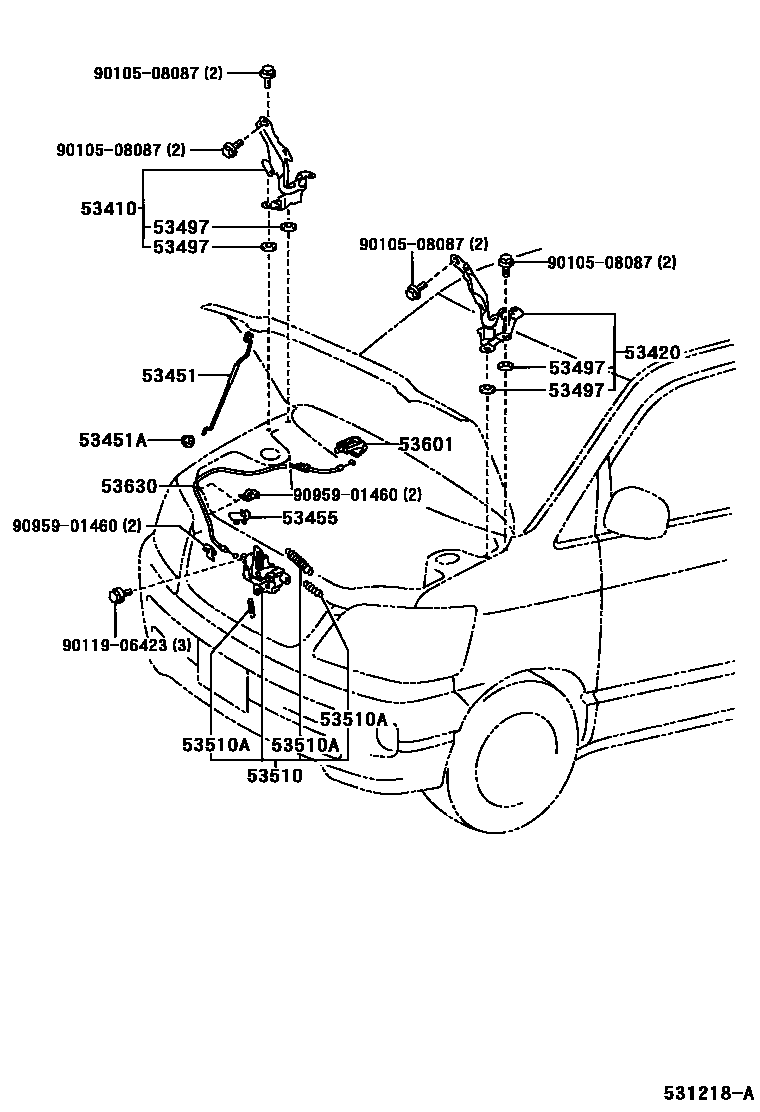 90105-08087 (2)
90105-08087 (2)
53410
53497
53497
90105-08087 (2)
90105-08087 (2)
53420
53497
53497
53451
53451A
53601
53630
90959-01460 (2)
53455
90959-01460 (2)
90119-06423 (3)
53510A
53510A
53510A
53510
531218-A