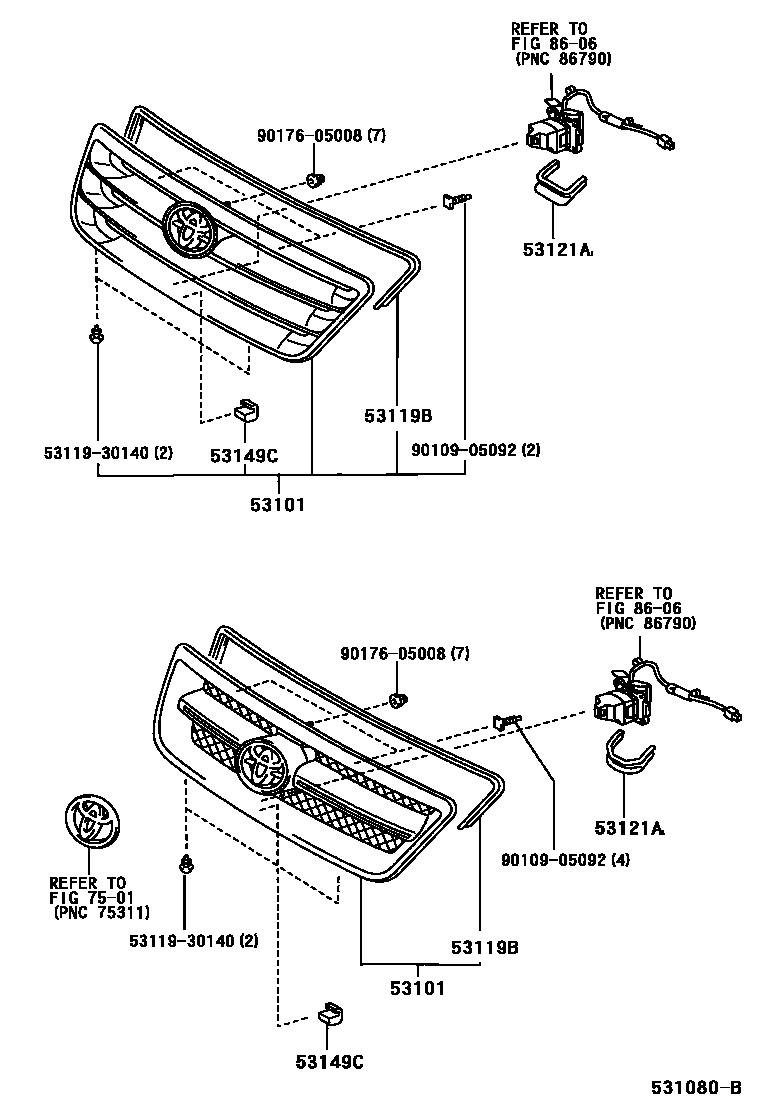 REFER TO
FIG 86-06
(PNC 86790)

90176-05008 (7)

53121A

53119B

53119-30140 (2)

53149C

90109-05092 (2)

53101

REFER TO
FIG 86-06
(PNC 86790)

90176-05008 (7)

53121A

90109-05092 (4)

REFER TO
FIG 75-01
(PNC 75311)

53119-30140 (2)

53119B

53101

53149C

531080-B