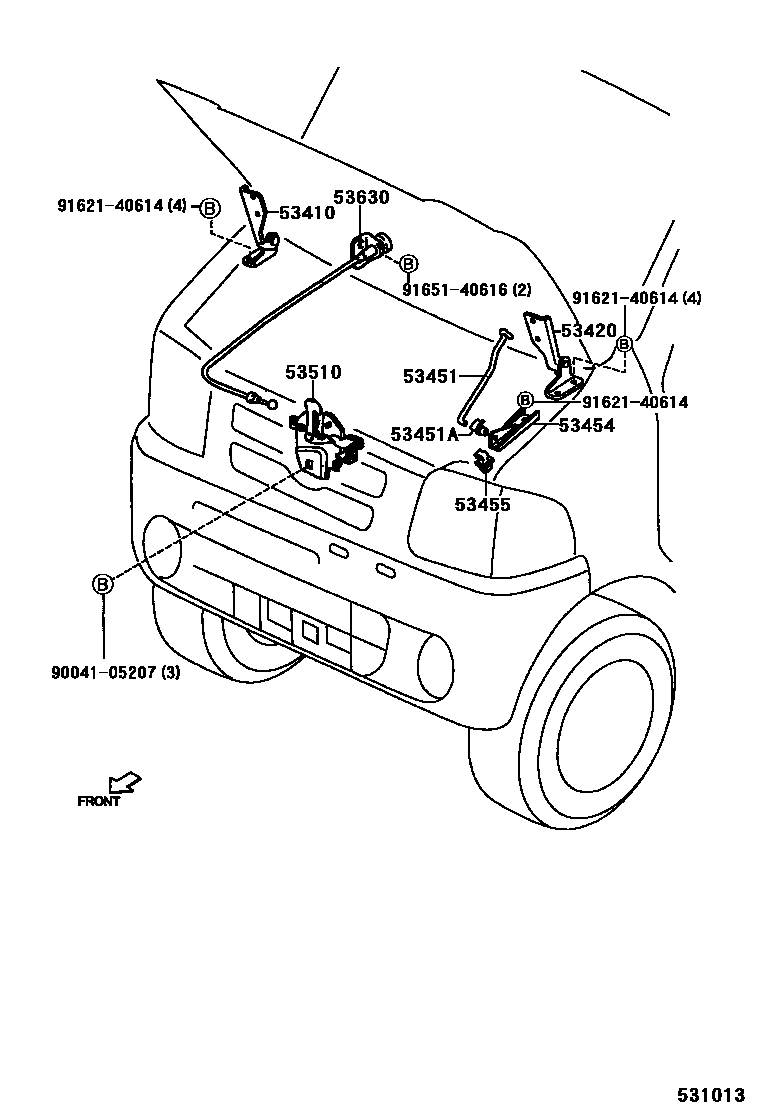 91621-40614 (4) B
53410
53630
B
91651-40616 (2)
91621-40614 (4)
53420
B
53451
53510
B
91621-40614
53451A
53454
53455
B
90041-05207 (3)
FRONT
531013