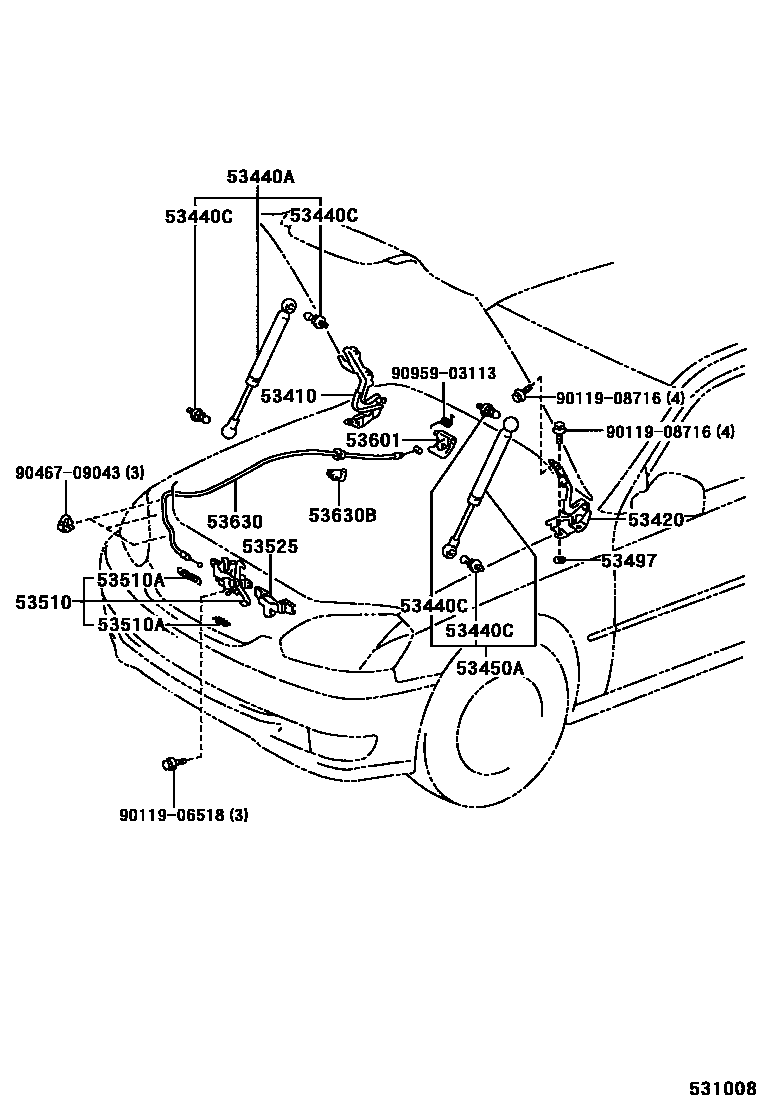 53440A
53440C
53440C
53410
90959-03113
90119-08716 (4)
90119-08716 (4)
53601
90467-09043 (3)
53630
53630B
53420
53525
53497
53510A
53510
53510A
53440C
53440C
53450A
90119-06518 (3)
531008