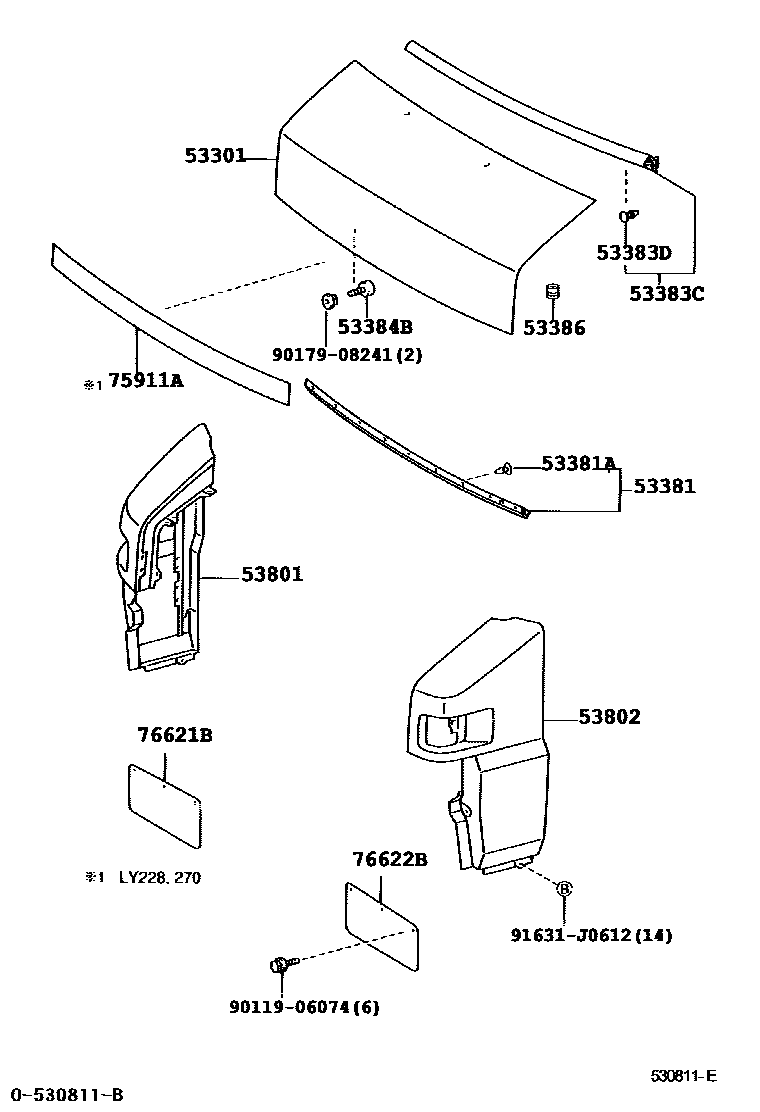 53301
53383D
53383C
53384B
53386
90179-08241(2)
※1 75911A
53381A
53381
53801
53802
76621B
※1 LY228, 270
76622B
B
91631-J0612(14)
90119-06074(6)
530811-E
0-530811-B