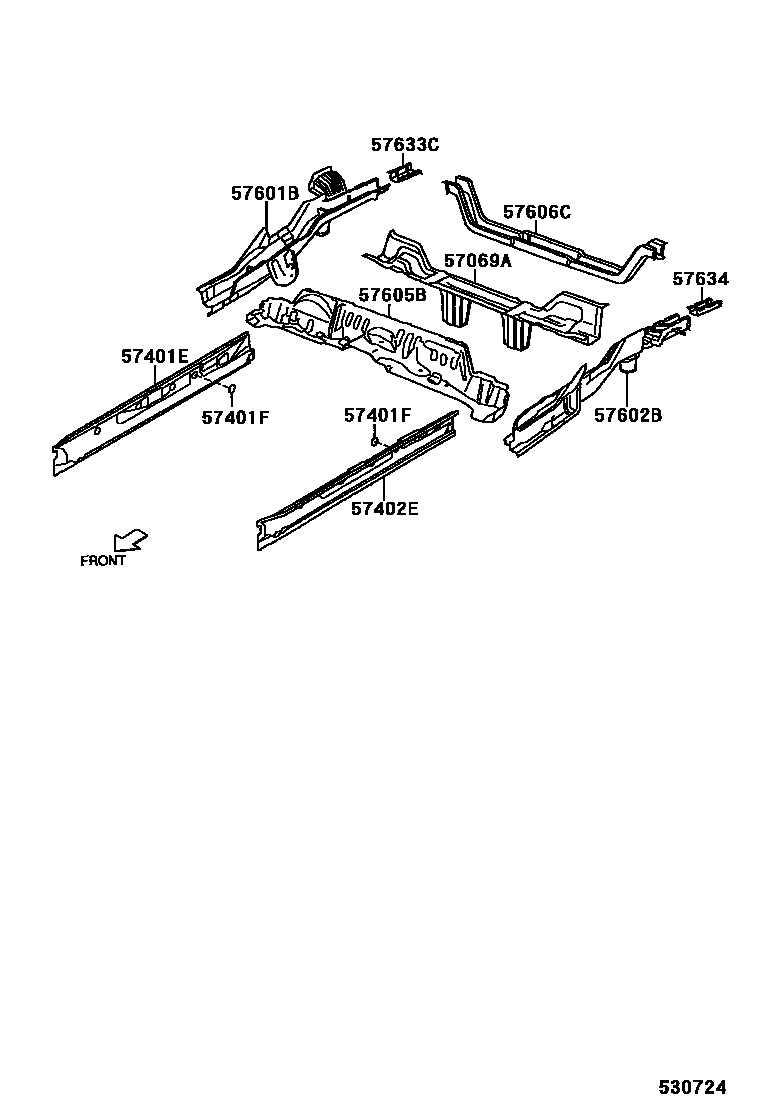 57633C
57601B
57606C
57069A
57634
57605B
57401E
57401F
57401F
57602B
57402E
FRONT
530724