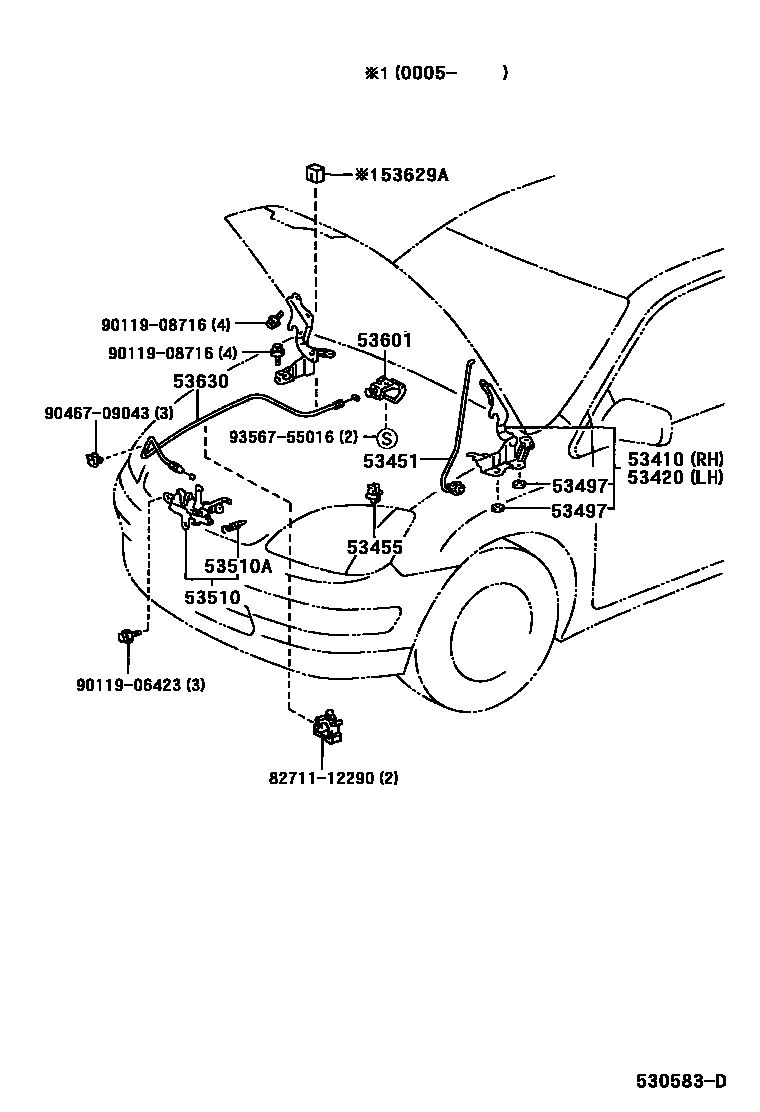 ※1 (0005-      )

※153629A

90119-08716 (4)

90119-08716 (4)

53601

53630

90467-09043 (3)

93567-55016 (2)

S

53451

53410 (RH)

53420 (LH)

53497

53497

53455

53510A

53510

90119-06423 (3)

82711-12290 (2)

530583-D