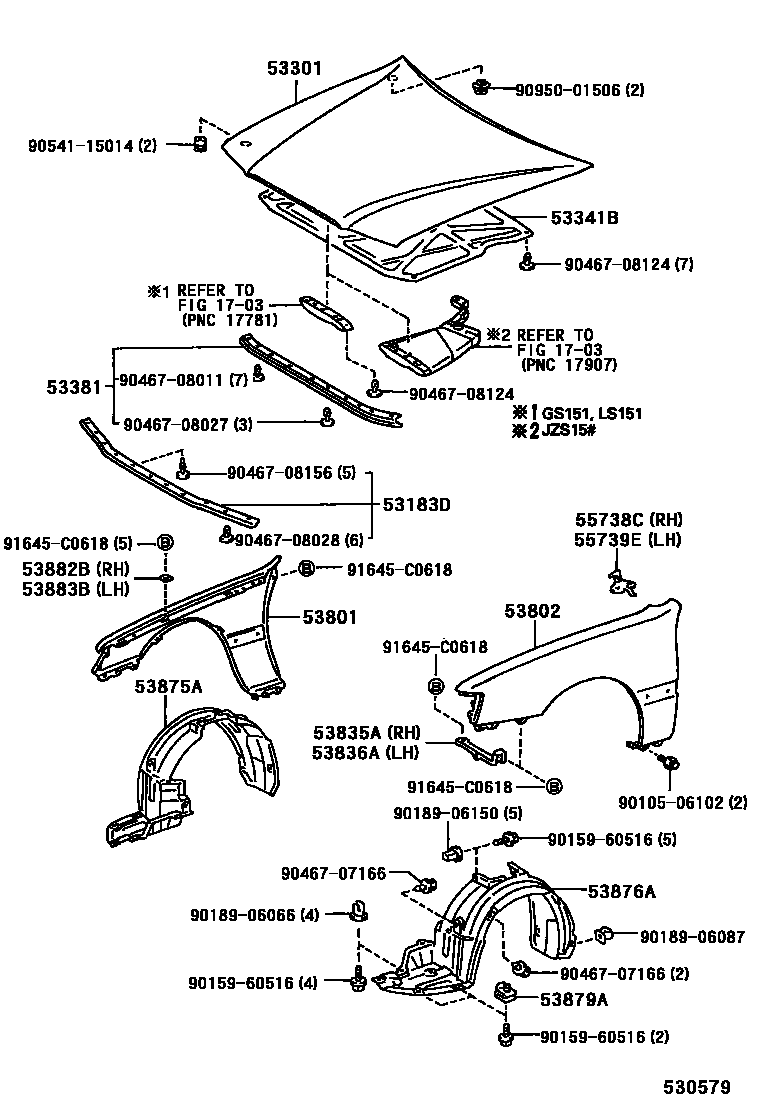 53301
90950-01506 (2)
90541-15014 (2)
53341B
90467-08124 (7)
※1 REFER TO FIG 17-03 (PNC 17781)
※2 REFER TO FIG 17-03 (PNC 17907)
53381
90467-08011 (7)
90467-08124
90467-08027 (3)
※1 GS151, LS151
※2 JZS15#
90467-08156 (5)
53183D
90467-08028 (6)
91645-C0618 (5)
53882B (RH)
53883B (LH)
91645-C0618
53801
55738C (RH)
55739E (LH)
53802
91645-C0618
53875A
53835A (RH)
53836A (LH)
91645-C0618
90105-06102 (2)
90189-06150 (5)
90159-60516 (5)
90467-07166
53876A
90189-06066 (4)
90189-06087
90467-07166 (2)
90159-60516 (4)
53879A
90159-60516 (2)
530579