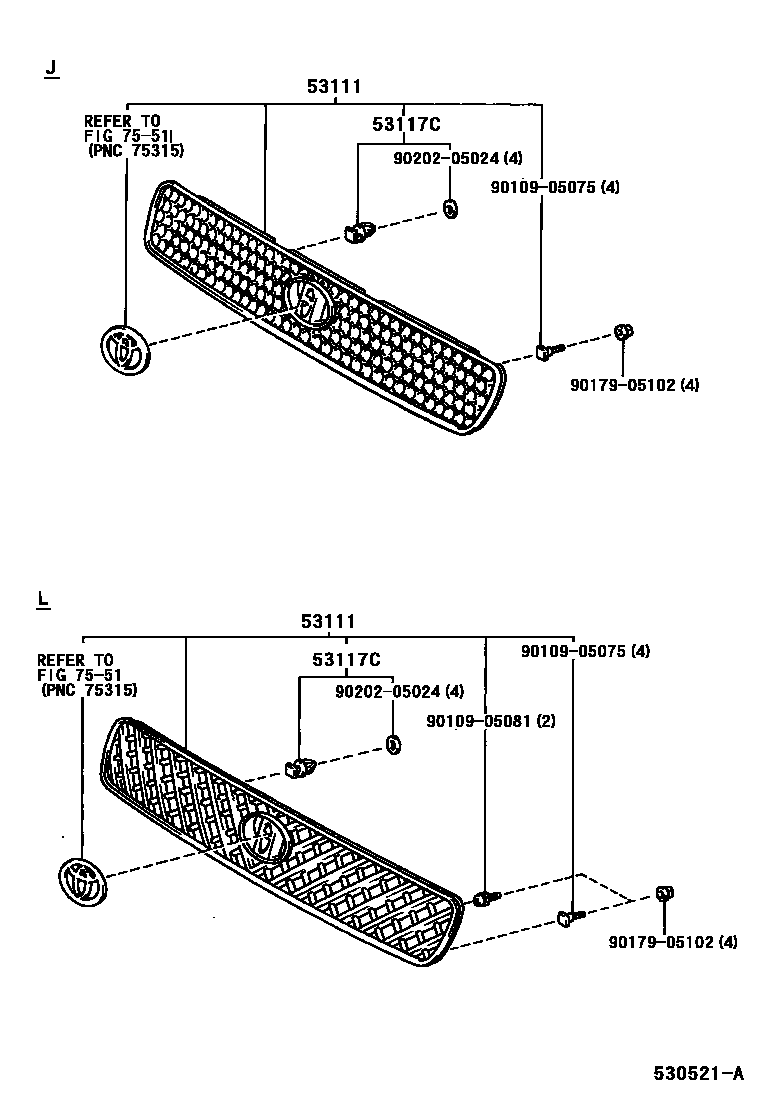 J

53111

REFER TO
FIG 75-51
(PNC 75315)

53117C

90202-05024 (4)

90109-05075 (4)

90179-05102 (4)

L

53111

REFER TO
FIG 75-51
(PNC 75315)

53117C

90202-05024 (4)

90109-05075 (4)

90109-05081 (2)

90179-05102 (4)

530521-A