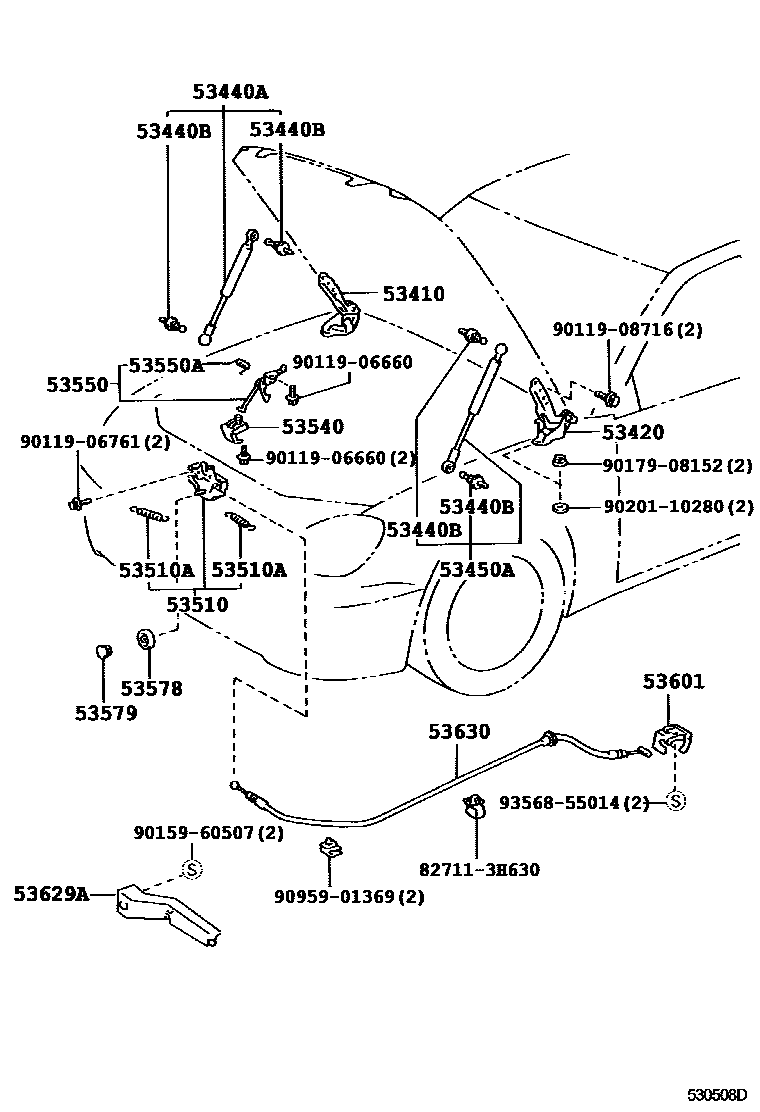 53440A
53440B
53440B
53410
90119-08716(2)
53550A
90119-06660
53550
53540
90119-06761(2)
90119-06660(2)
53420
90179-08152(2)
53440B
90201-10280(2)
53440B
53510A
53510A
53450A
53510
53578
53579
53601
53630
93568-55014(2)
S
90159-60507(2)
S
82711-3H630
53629A
90959-01369(2)
530508D