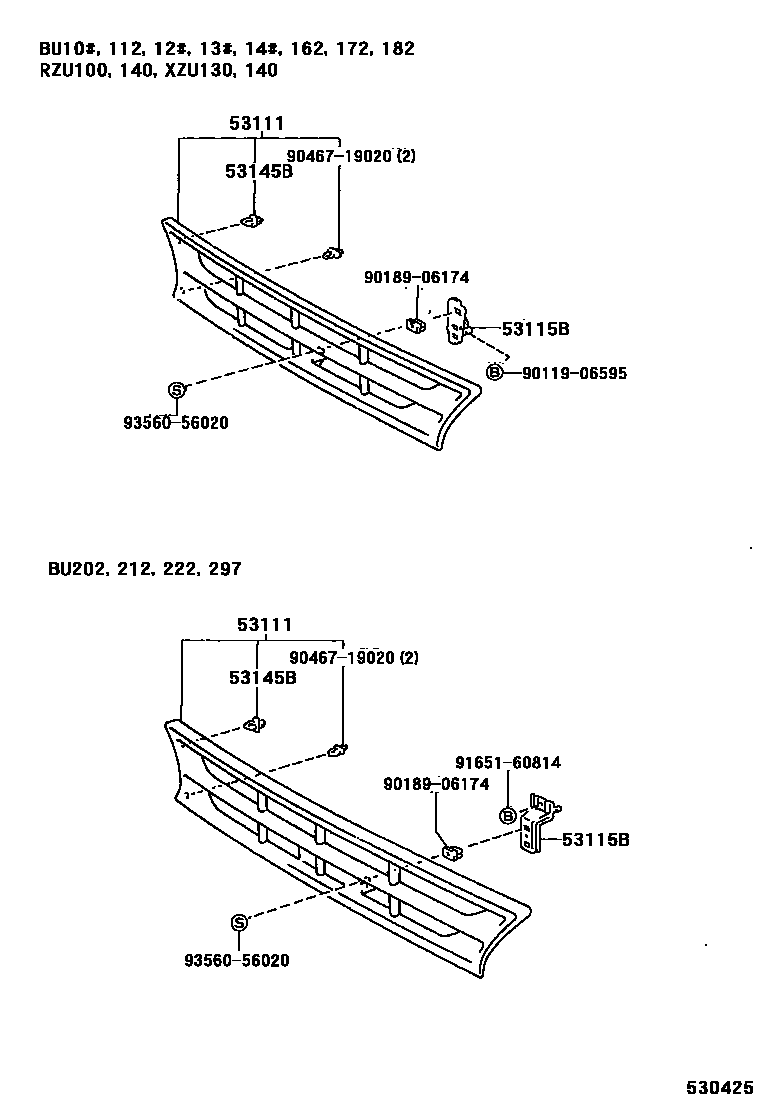 BU10#, 112, 12#, 13#, 14#, 162, 172, 182
RZU100, 140, XZU130, 140

53111
90467-19020 (2)
53145B
90189-06174
53115B
B 90119-06595
S
93560-56020

BU202, 212, 222, 297

53111
90467-19020 (2)
53145B
91651-60814
90189-06174
B
53115B
S
93560-56020

530425