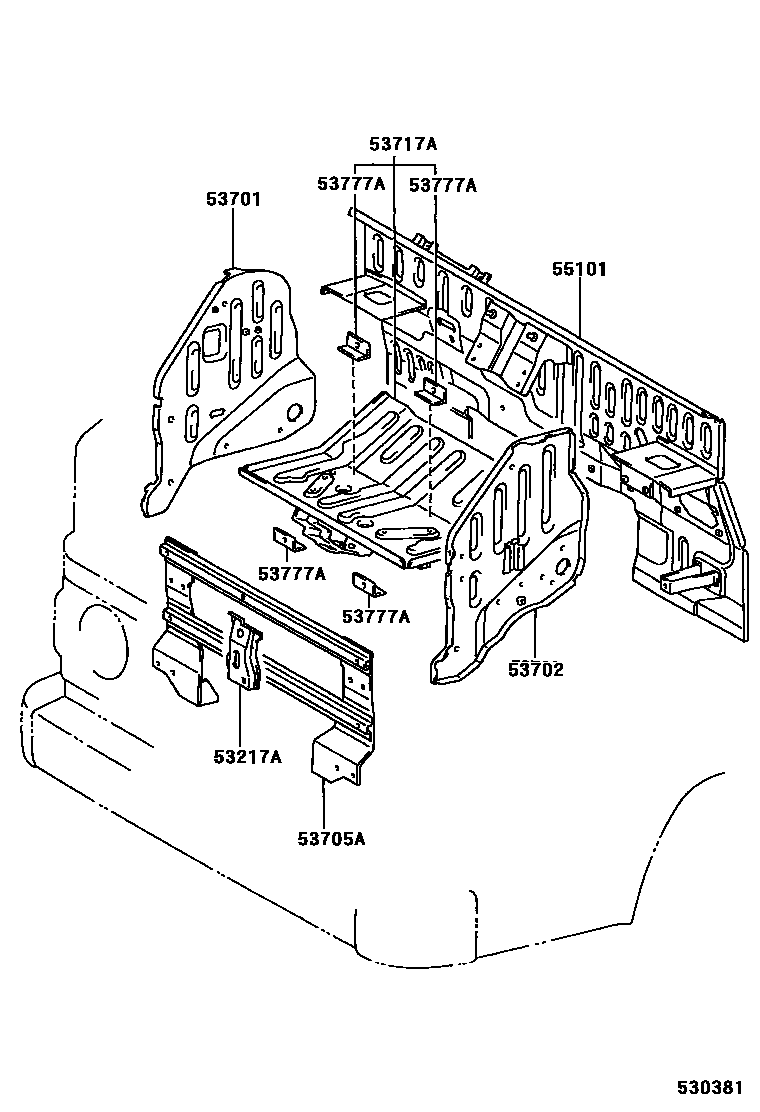 53717A
53777A
53777A
53701
55101
53777A
53777A
53702
53217A
53705A
530381