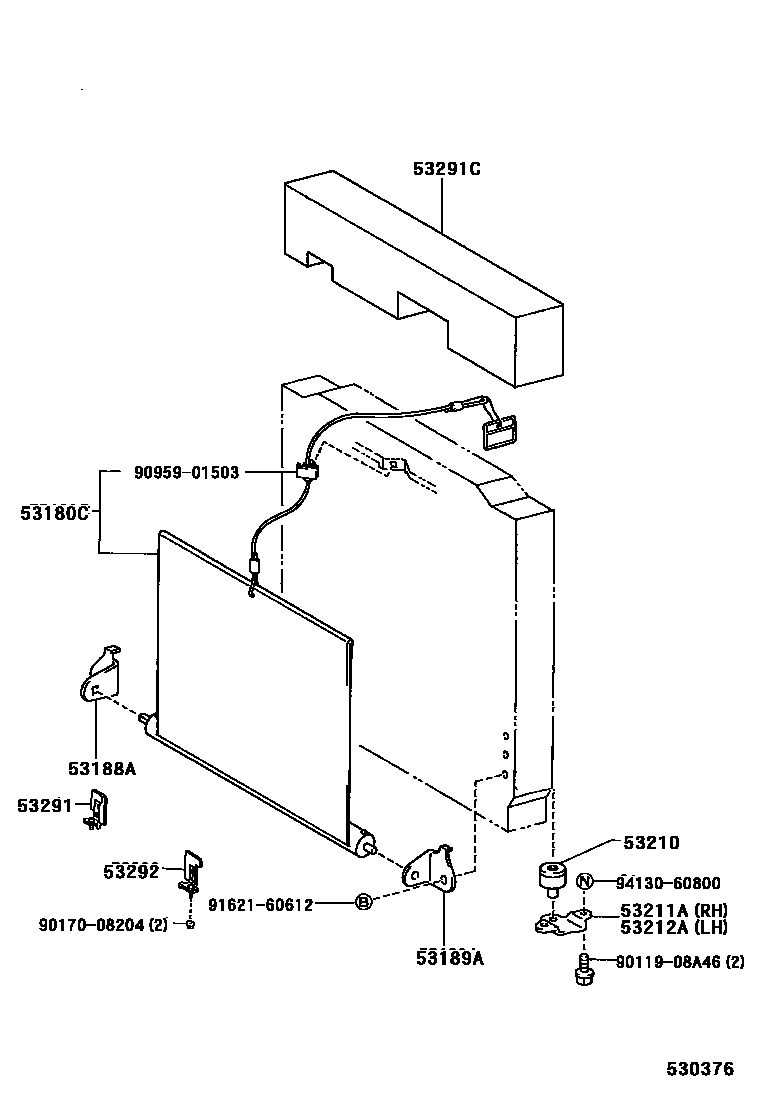 53291C

90959-01503

53180C

53188A

53291

53292

90170-08204 (2)

91621-60612

B

53189A

53210

N

94130-60800

53211A (RH)
53212A (LH)

90119-08A46 (2)

530376