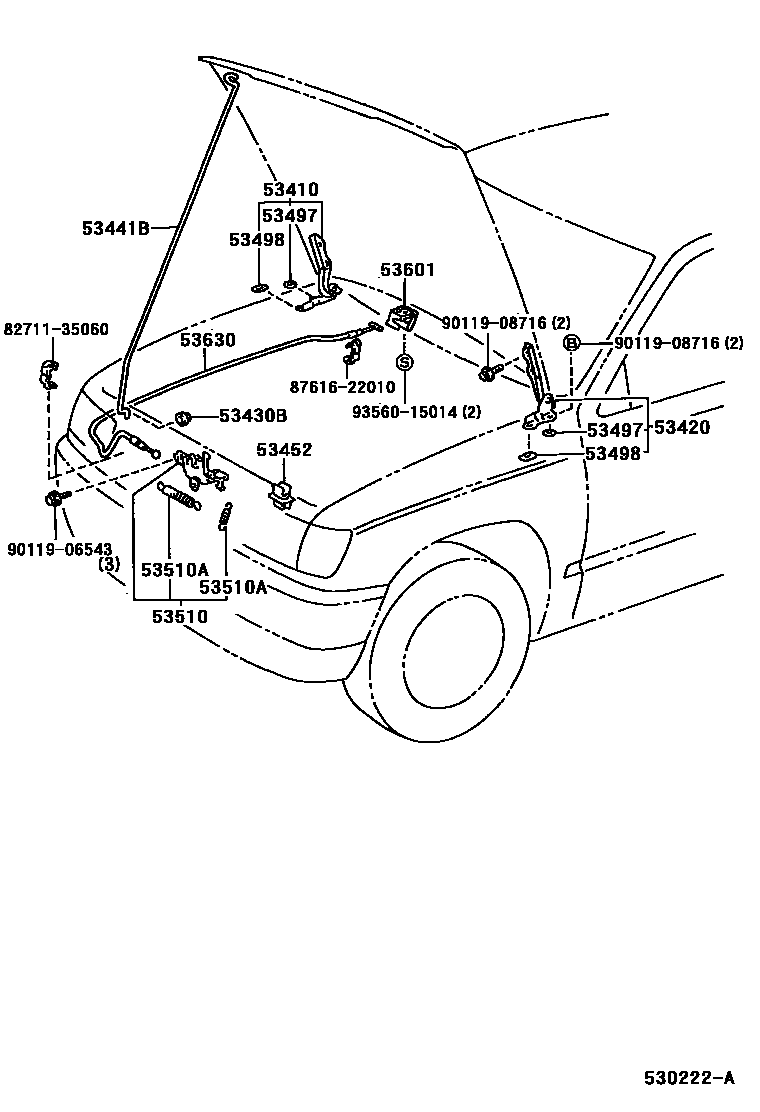 53410
53497
53441B
53498
53601
82711-35060
53630
90119-08716 (2)
B
90119-08716 (2)
87616-22010
S
93560-15014 (2)
53430B
53497
53420
53498
53452
90119-06543
(3)
53510A
53510A
53510
530222-A