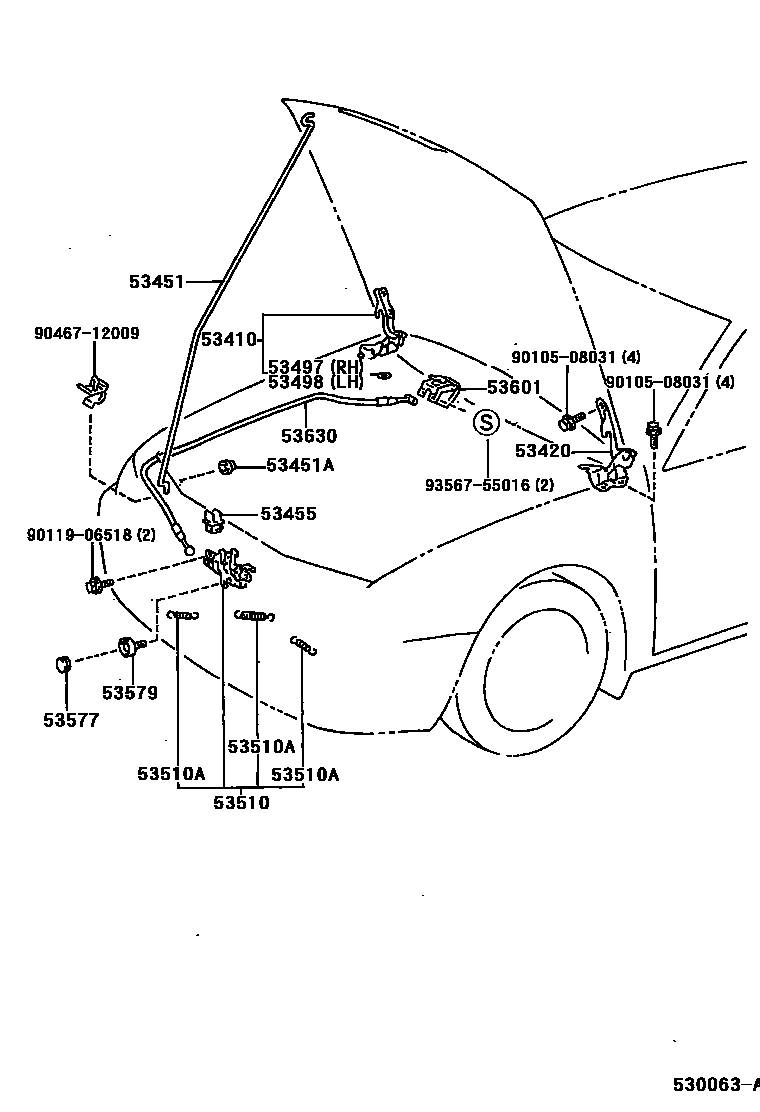 53451

90467-12009

53410

53497 (RH)

53498 (LH)

53601

90105-08031 (4)

90105-08031 (4)

53630

S

53420

53451A

93567-55016 (2)

53455

90119-06518 (2)

53579

53577

53510A

53510A

53510A

53510

530063-A