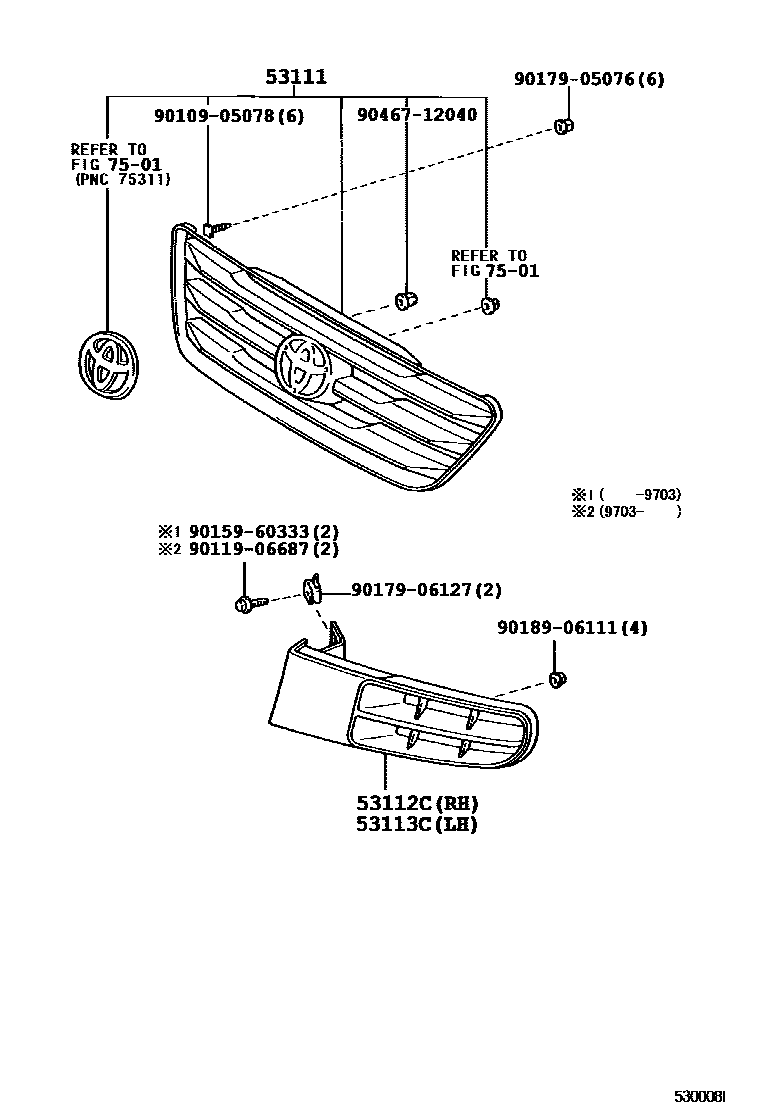 53111

90179-05076(6)

90109-05078(6)

90467-12040

REFER TO
FIG 75-01
(PNC 75311)

REFER TO
FIG 75-01

※1 (　　-9703)
※2 (9703-　　)

※1 90159-60333(2)
※2 90119-06687(2)

90179-06127(2)

90189-06111(4)

53112C(RH)
53113C(LH)

530008I