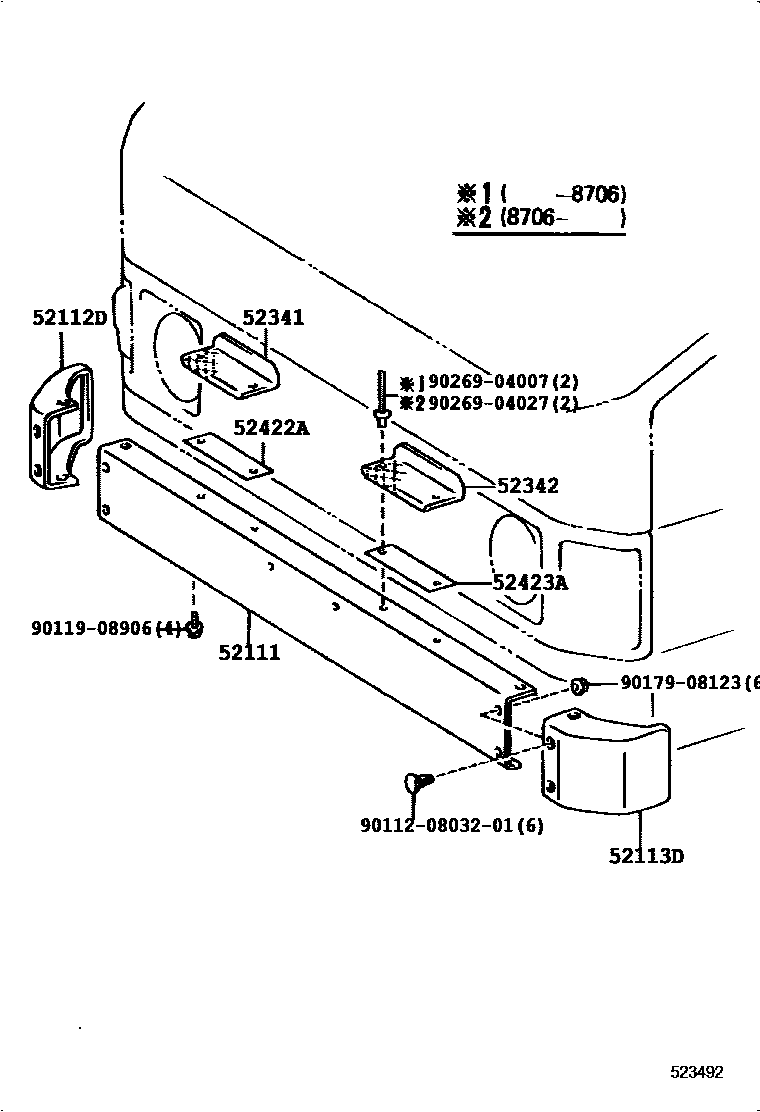 ※1 (　　-8706)
※2 (8706-　　)

52112D

52341

※1 90269-04007(2)
※2 90269-04027(2)

52422A

52342

52423A

90119-08906(4)

52111

90179-08123(6

90112-08032-01(6)

52113D

523492