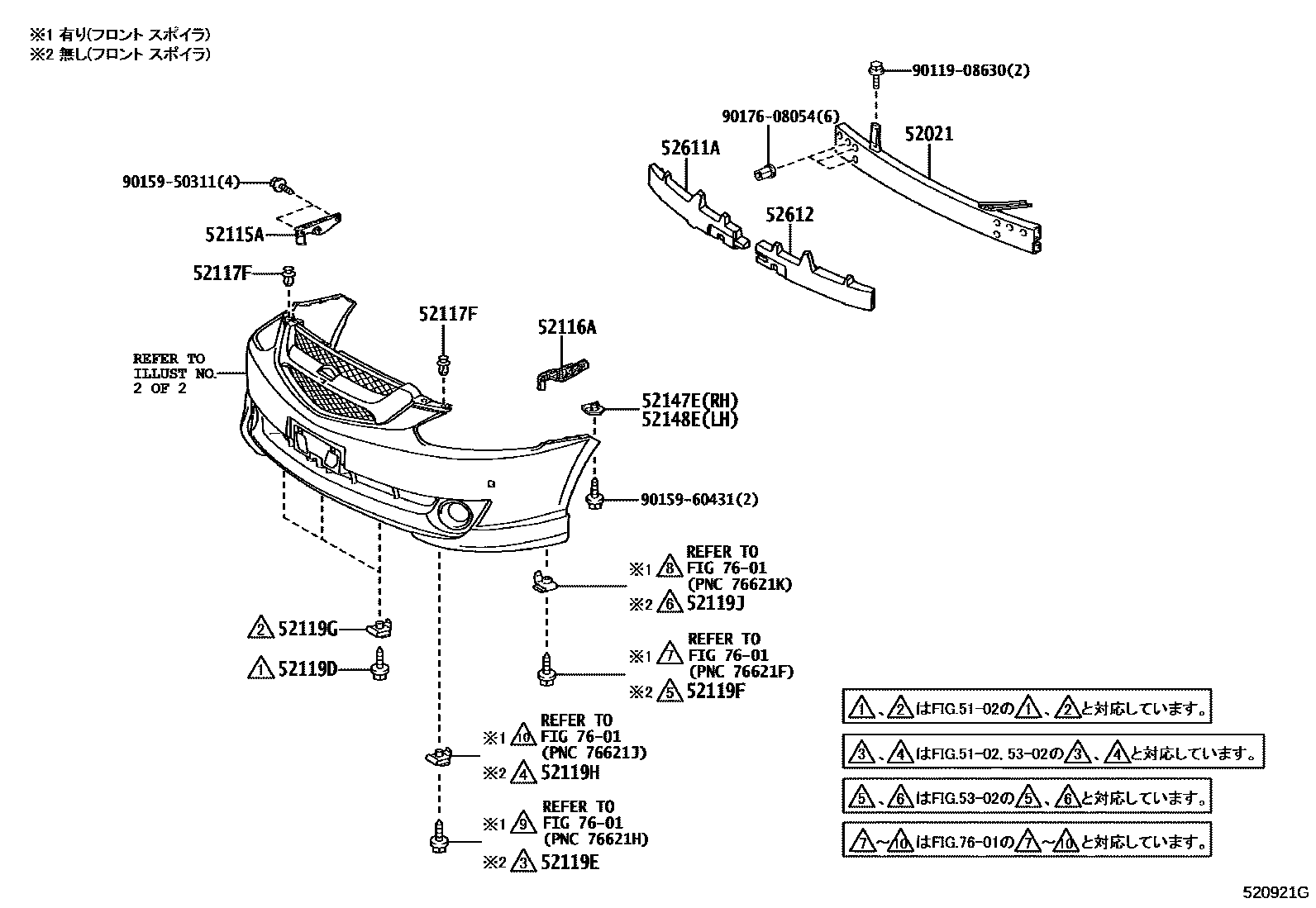 ※1 有り(フロント スポイラ)
※2 無し(フロント スポイラ)

90119-08630(2)

90176-08054(6)

52021

52611A

52612

90159-50311(4)

52115A

52117F

52117F

52116A

REFER TO ILLUST NO. 2 OF 2

52147E(RH)
52148E(LH)

90159-60431(2)

※1 8 REFER TO FIG 76-01 (PNC 76621K)
※2 6 52119J

2 52119G

1 52119D

※1 7 REFER TO FIG 76-01 (PNC 76621F)
※2 5 52119F

※1 10 REFER TO FIG 76-01 (PNC 76621J)
※2 4 52119H

※1 9 REFER TO FIG 76-01 (PNC 76621H)
※2 3 52119E

1、2はFIG.51-02の1、2と対応しています。

3、4はFIG.51-02, 53-02の3、4と対応しています。

5、6はFIG.53-02の5、6と対応しています。

7～10はFIG.76-01の7～10と対応しています。

520921G