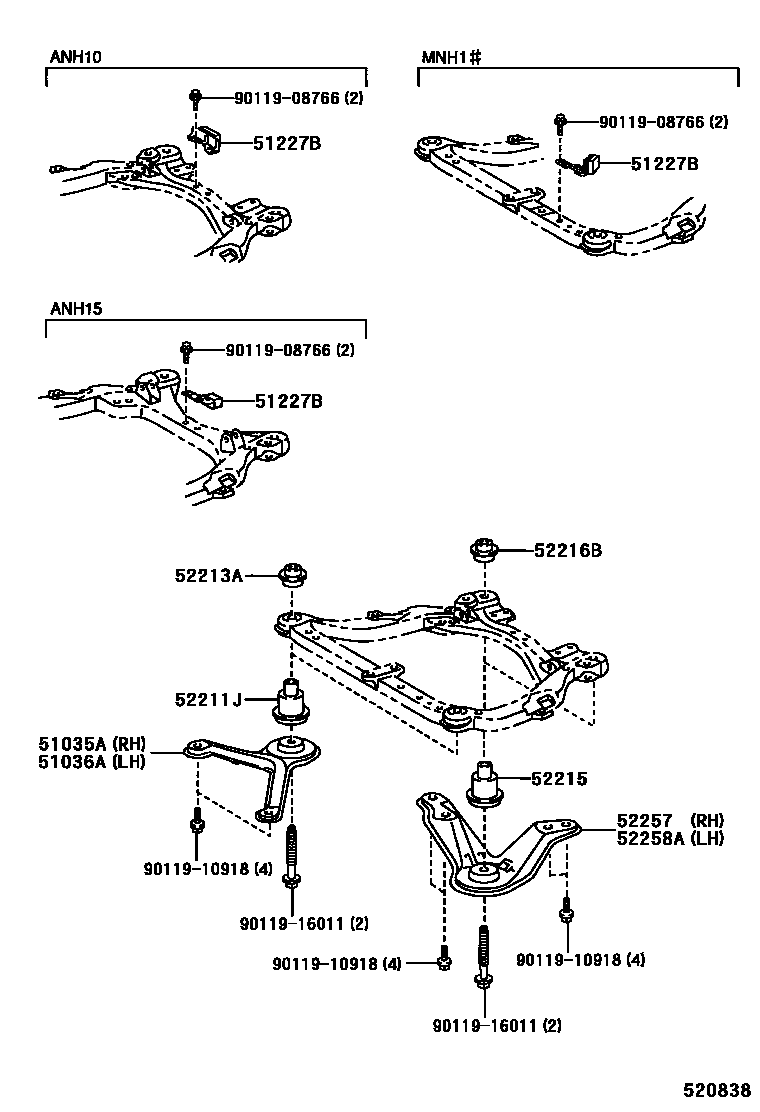 ANH10

90119-08766 (2)

51227B

MNH1#

90119-08766 (2)

51227B

ANH15

90119-08766 (2)

51227B

52213A

52216B

52211J

51035A (RH)
51036A (LH)

52215

52257 (RH)
52258A (LH)

90119-10918 (4)

90119-16011 (2)

90119-10918 (4)

90119-10918 (4)

90119-16011 (2)

520838