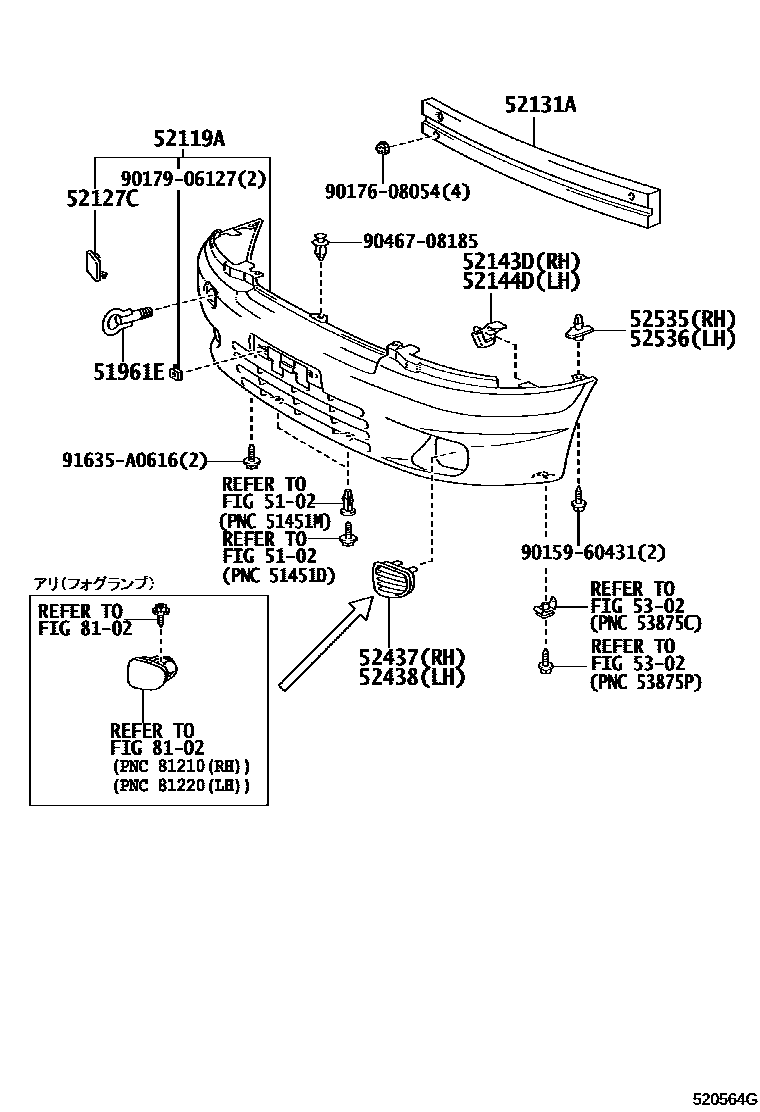 52131A

52119A

90179-06127(2)

52127C

90176-08054(4)

90467-08185

52143D(RH)
52144D(LH)

52535(RH)
52536(LH)

51961E

91635-A0616(2)

REFER TO
FIG 51-02
(PNC 51451M)

REFER TO
FIG 51-02
(PNC 51451D)

90159-60431(2)

アリ(フォグランプ)

REFER TO
FIG 81-02

REFER TO
FIG 81-02
(PNC 81210(RH))
(PNC 81220(LH))

52437(RH)
52438(LH)

REFER TO
FIG 53-02
(PNC 53875C)

REFER TO
FIG 53-02
(PNC 53875P)

520564G