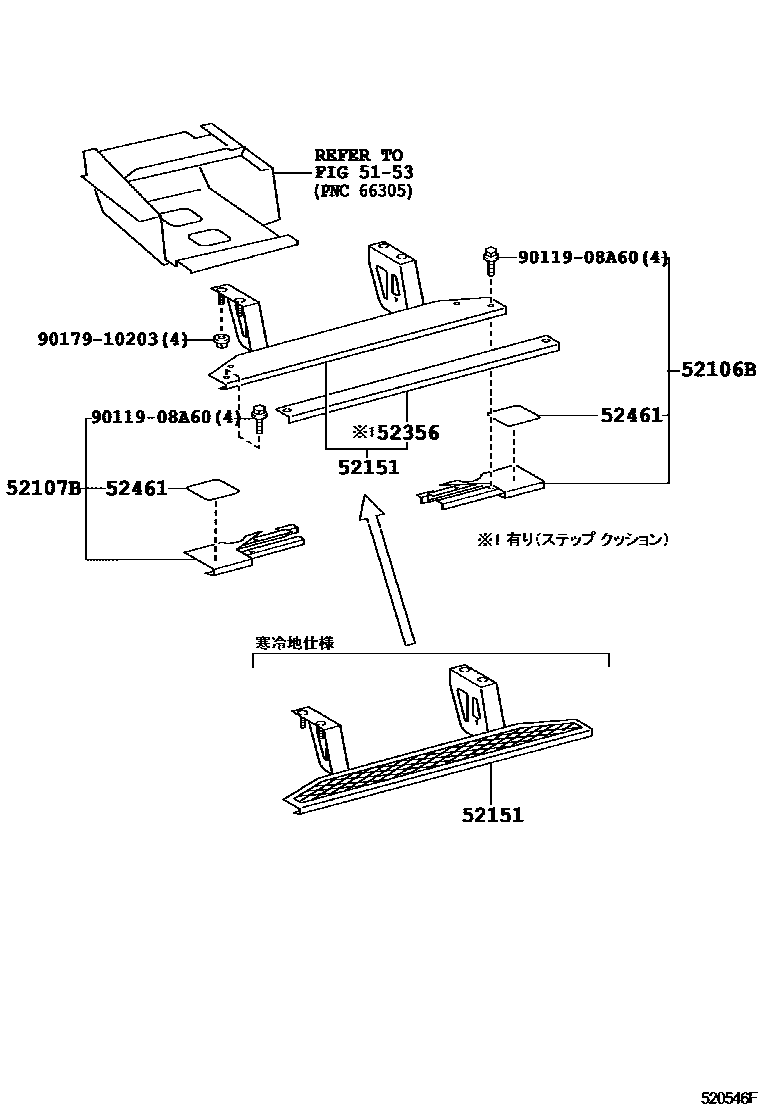 REFER TO
FIG 51-53
(PNC 66305)

90119-08A60(4)

90179-10203(4)

52106B

90119-08A60(4)

※1 52356

52461

52151

52107B

52461

※1 有り(ステップ クッション)

寒冷地仕様

52151

520546F