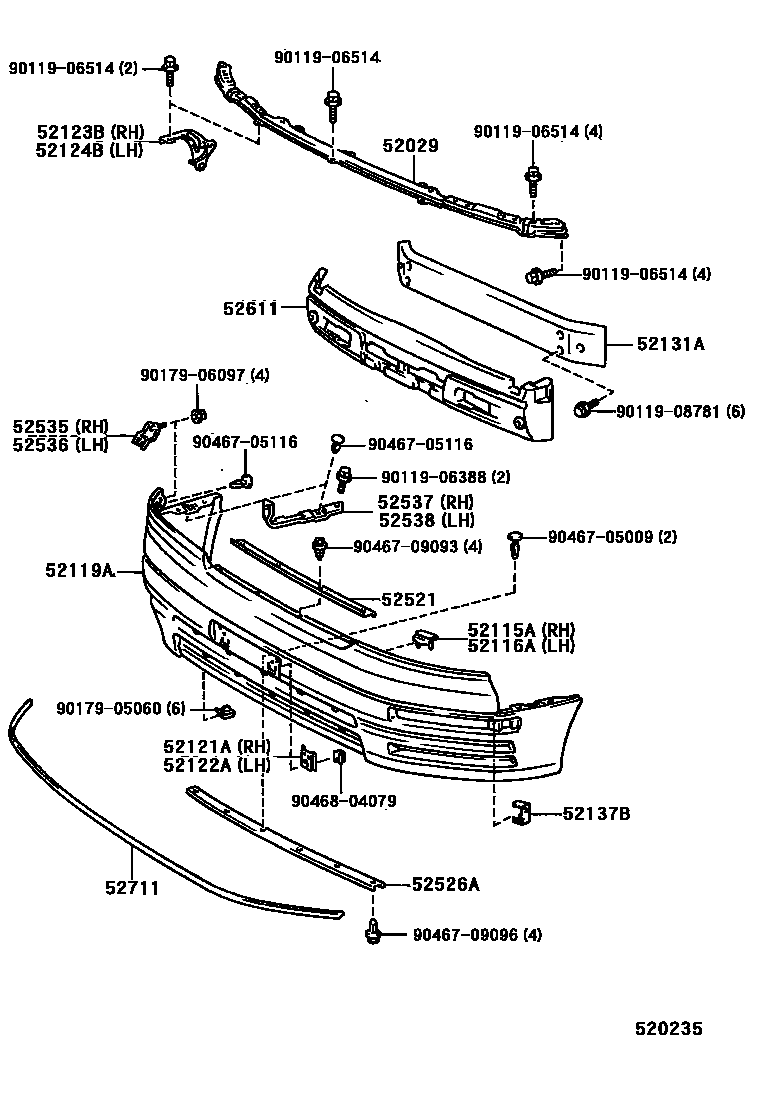 90119-06514 (2)
90119-06514
52123B (RH)
52124B (LH)
52029
90119-06514 (4)
90119-06514 (4)
52611
52131A
90179-06097 (4)
90119-08781 (6)
52535 (RH)
52536 (LH)
90467-05116
90467-05116
90119-06388 (2)
52537 (RH)
52538 (LH)
90467-09093 (4)
90467-05009 (2)
52119A
52521
52115A (RH)
52116A (LH)
90179-05060 (6)
52121A (RH)
52122A (LH)
90468-04079
52137B
52711
52526A
90467-09096 (4)
520235