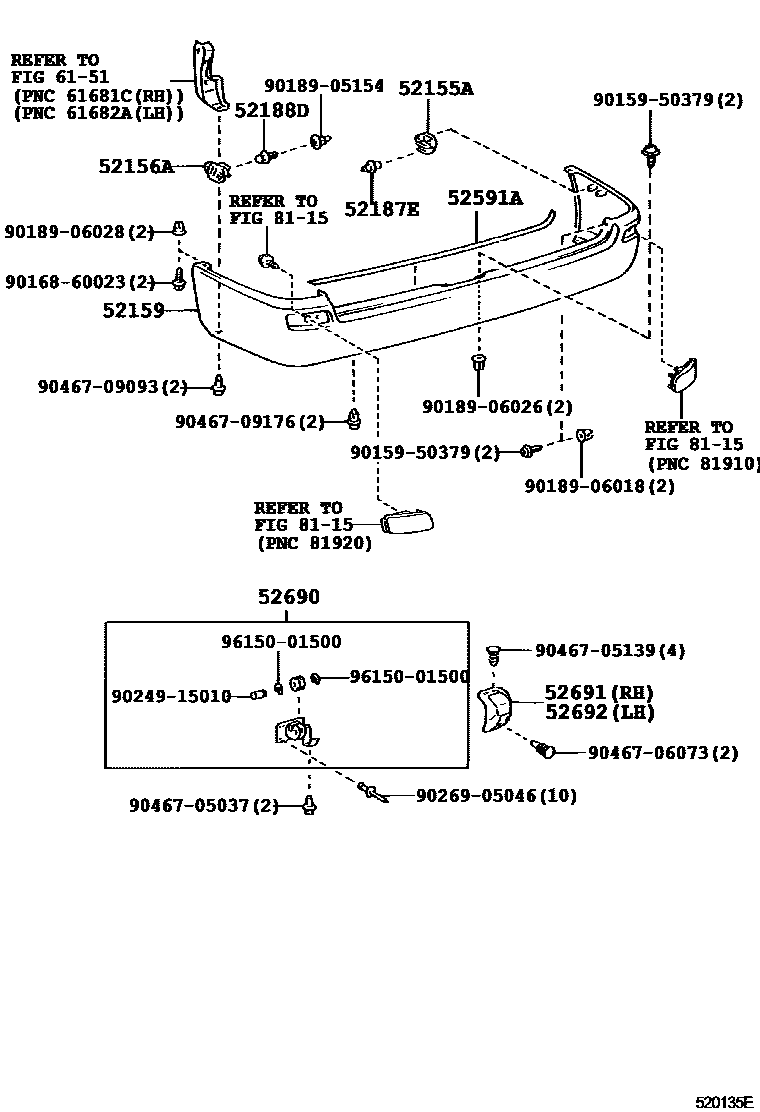 REFER TO
FIG 61-51
(PNC 61681C(RH))
(PNC 61682A(LH))

90189-05154
52155A
90159-50379(2)
52188D
52156A
52187E
REFER TO
FIG 81-15
52591A
90189-06028(2)
90168-60023(2)
52159
90467-09093(2)
90467-09176(2)
90189-06026(2)
REFER TO
FIG 81-15
(PNC 81910)
90159-50379(2)
90189-06018(2)
REFER TO
FIG 81-15
(PNC 81920)

52690
96150-01500
90249-15010
96150-01500
90467-05139(4)
52691(RH)
52692(LH)
90467-06073(2)
90467-05037(2)
90269-05046(10)

520135E